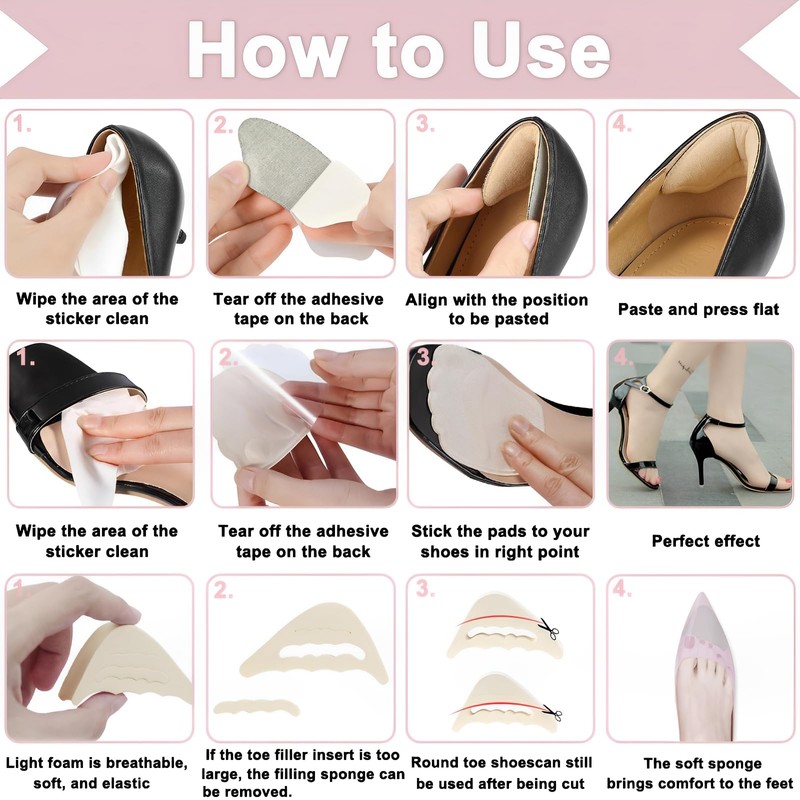 How to Use

1.
Wipe the area of the sticker clean

2.
Tear off the adhesive tape on the back

3.
Align with the position to be pasted

4.
Paste and press flat

1.
Wipe the area of the sticker clean

2.
Tear off the adhesive tape on the back

3.
Stick the pads to your shoes in right point

4.
Perfect effect

1.
Light foam is breathable, soft, and elastic

2.
If the toe filler insert is too large, the filling sponge can be removed.

3.
Round toe shoescan still be used after being cut

4.
The soft sponge brings comfort to the feet