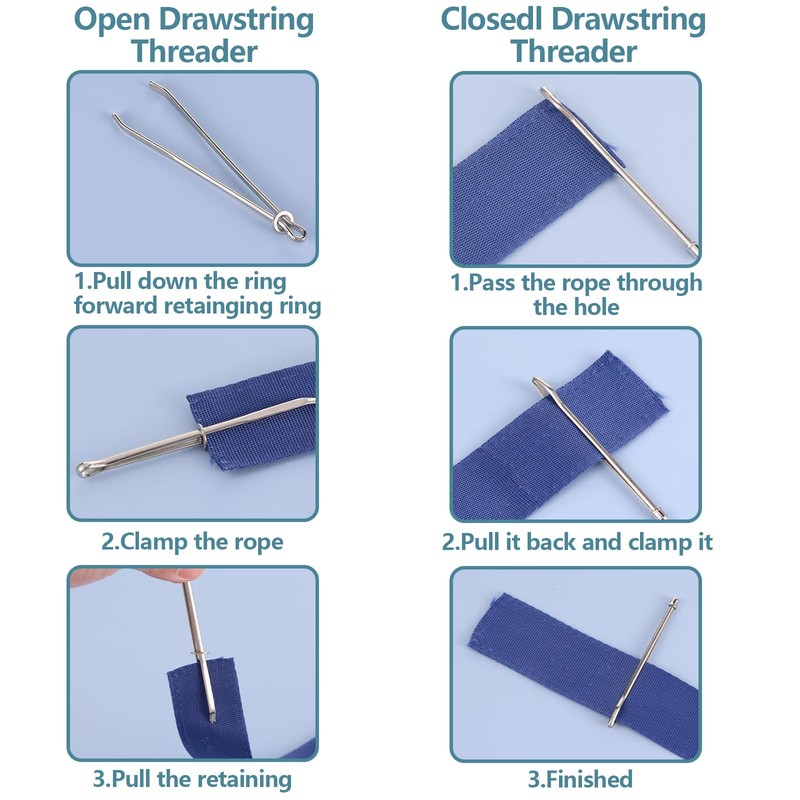 Open Drawstring Threader

1.Pull down the ring forward retainging ring

2.Clamp the rope

3.Pull the retaining

Closedl Drawstring Threader

1.Pass the rope through the hole

2.Pull it back and clamp it

3.Finished