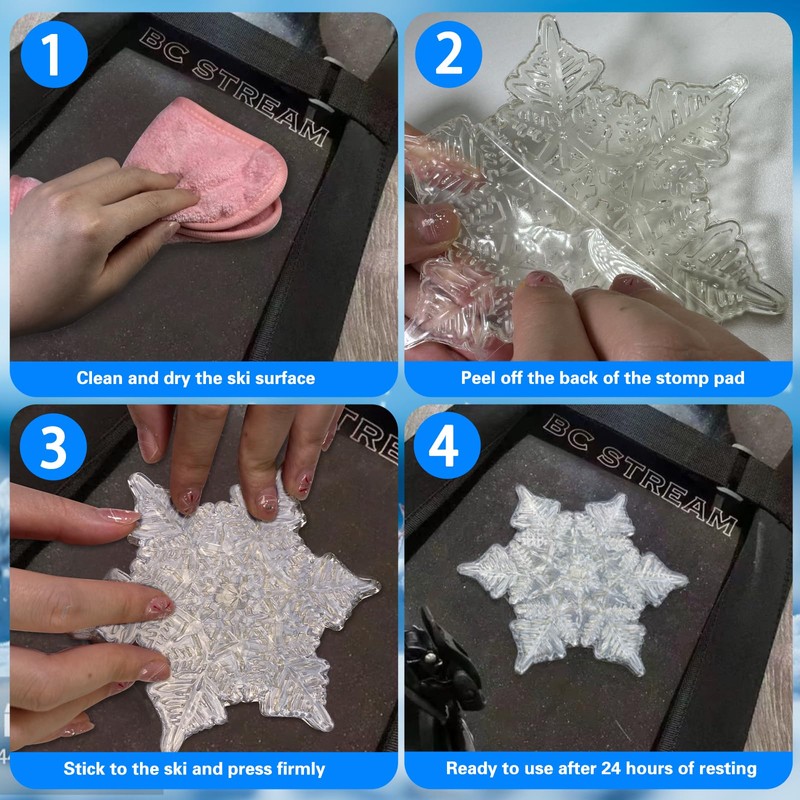 1

BC STREAM

Clean and dry the ski surface

2

Peel off the back of the stomp pad

3

TRE

Stick to the ski and press firmly

4

BC STREAM

Ready to use after 24 hours of resting