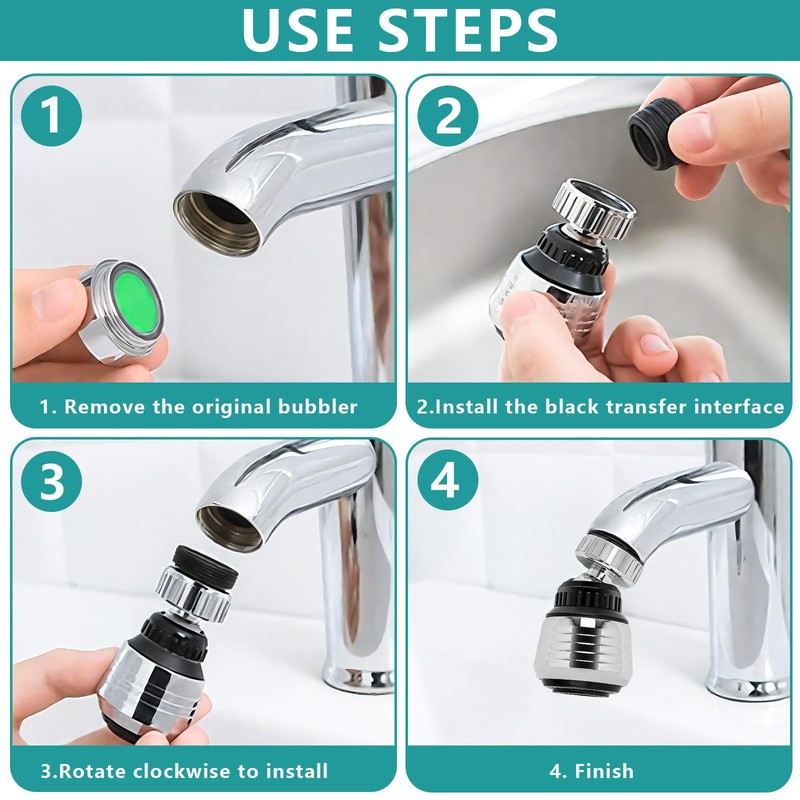 USE STEPS

1

1. Remove the original bubbler

2

2.Install the black transfer interface

3

3.Rotate clockwise to install

4

4. Finish