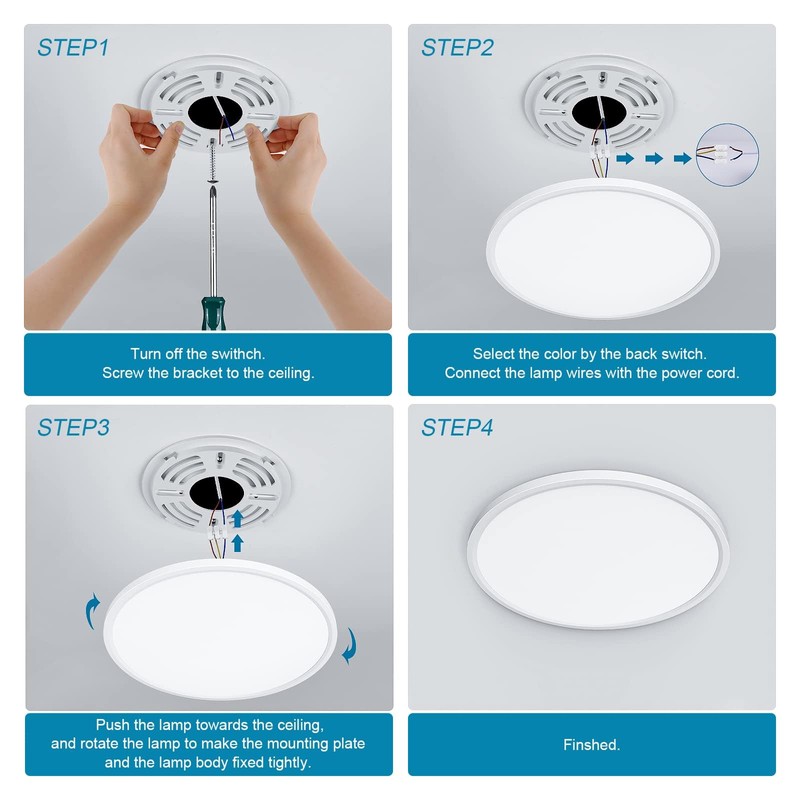 STEP1

Turn off the swithch.
Screw the bracket to the ceiling.

STEP2

Select the color by the back switch.
Connect the lamp wires with the power cord.

STEP3

Push the lamp towards the ceiling, and rotate the lamp to make the mounting plate and the lamp body fixed tightly.

STEP4

Finshed.