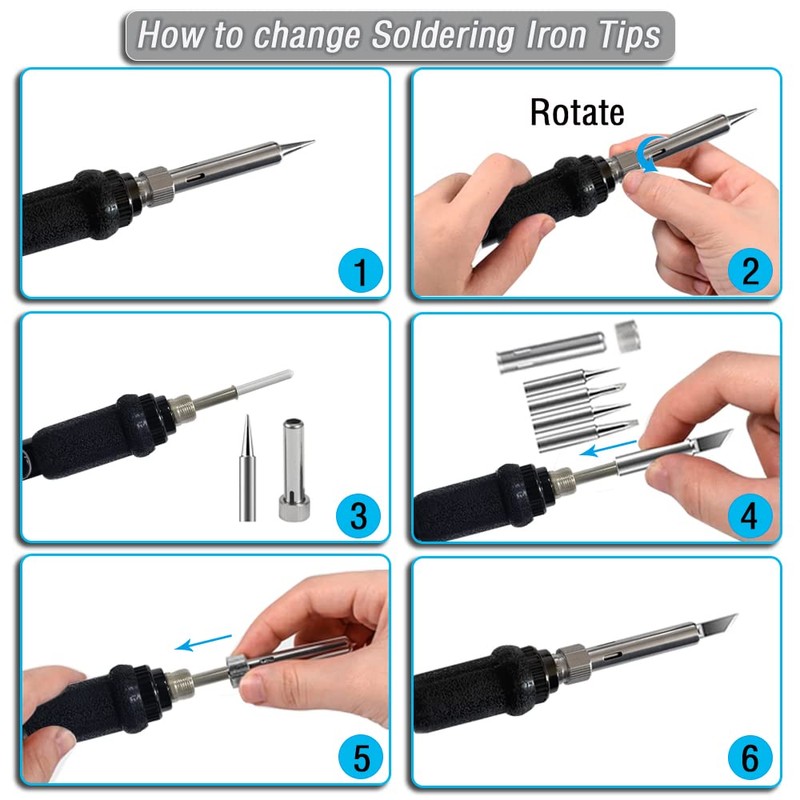 How to change Soldering Iron Tips

1

Rotate

2

3

4

5

6