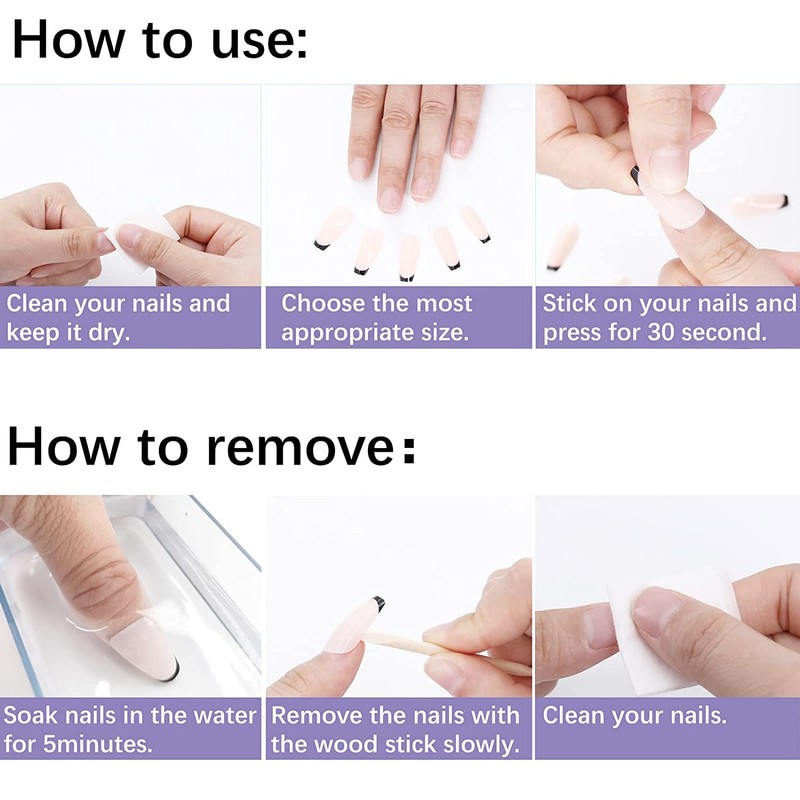 How to use:

Clean your nails and keep it dry.

Choose the most appropriate size.

Stick on your nails and press for 30 second.

How to remove:

Soak nails in the water for 5minutes.

Remove the nails with the wood stick slowly.

Clean your nails.