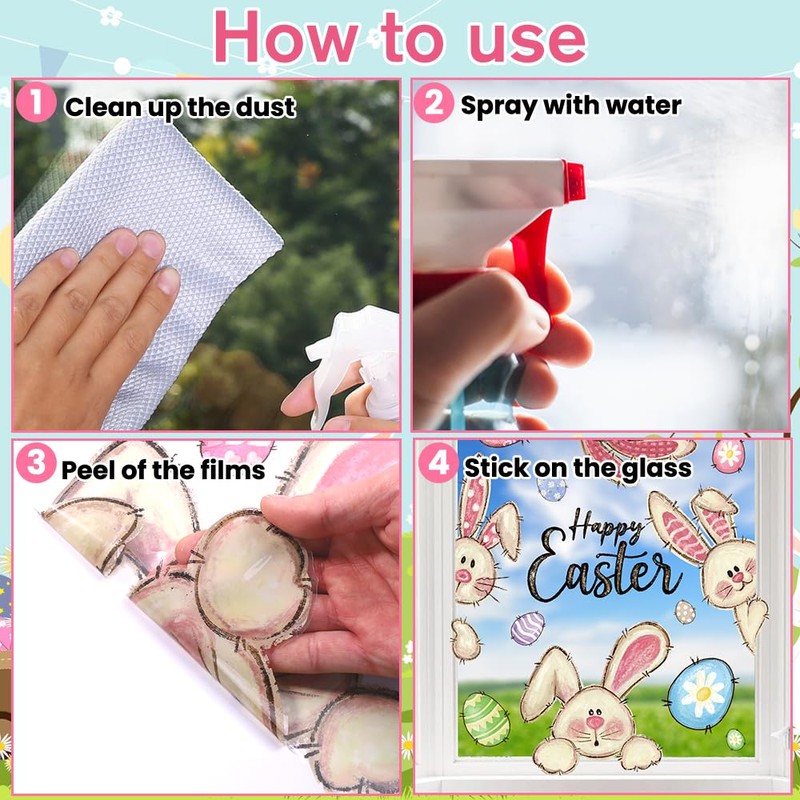 How to use

1 Clean up the dust

2 Spray with water

3 Peel of the films

4 Stick on the glass

Happy Easter