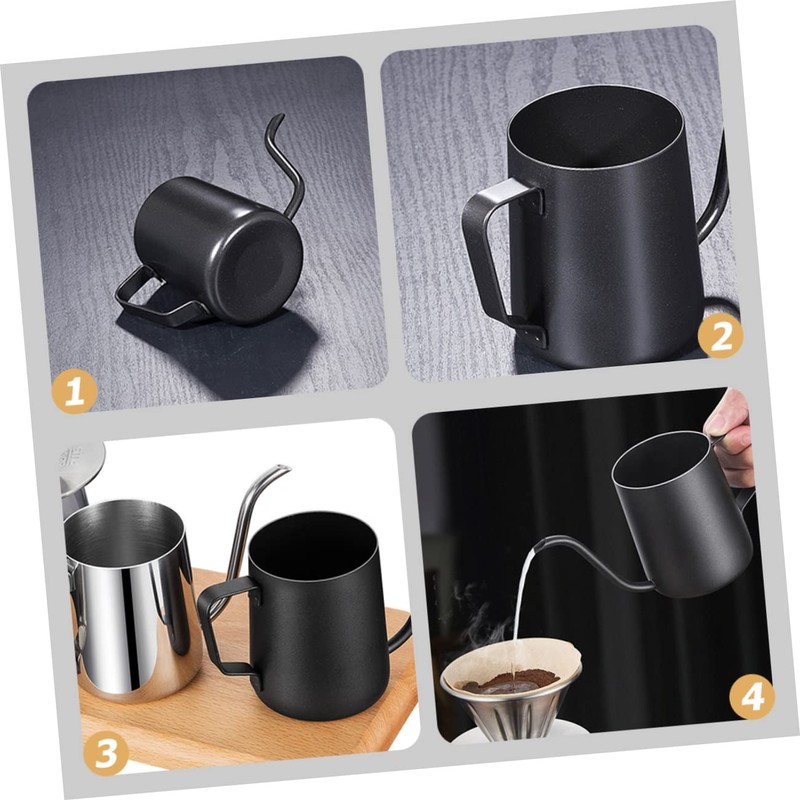 1
2
3
4