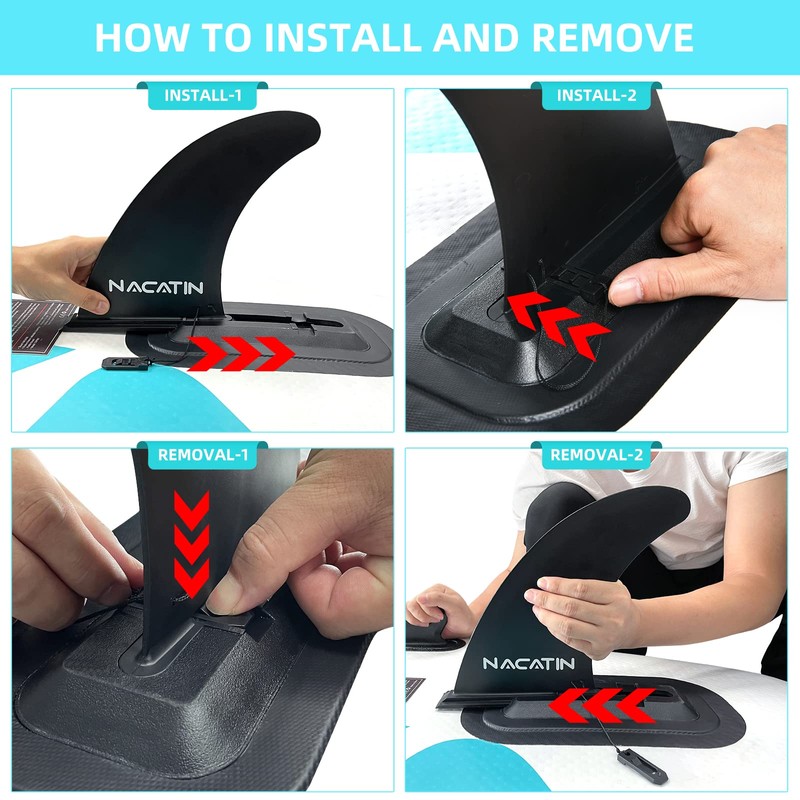 HOW TO INSTALL AND REMOVE

INSTALL-1

NACATIN

INSTALL-2

REMOVAL-1

REMOVAL-2

NACATIN