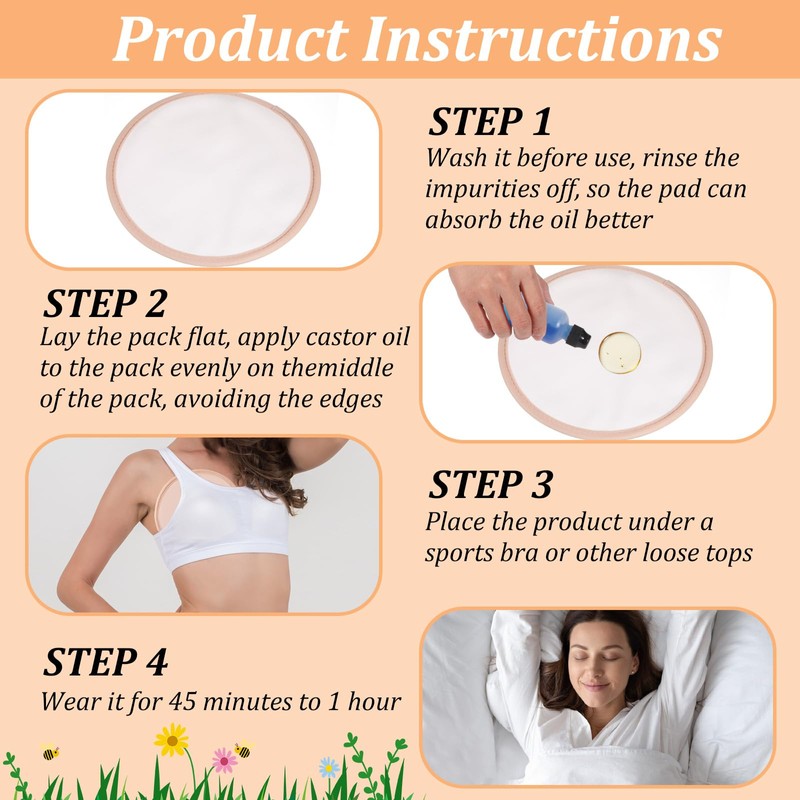 Product Instructions

STEP 1
Wash it before use, rinse the impurities off, so the pad can absorb the oil better

STEP 2
Lay the pack flat, apply castor oil to the pack evenly on themiddle of the pack, avoiding the edges

STEP 3
Place the product under a sports bra or other loose tops

STEP 4
Wear it for 45 minutes to 1 hour