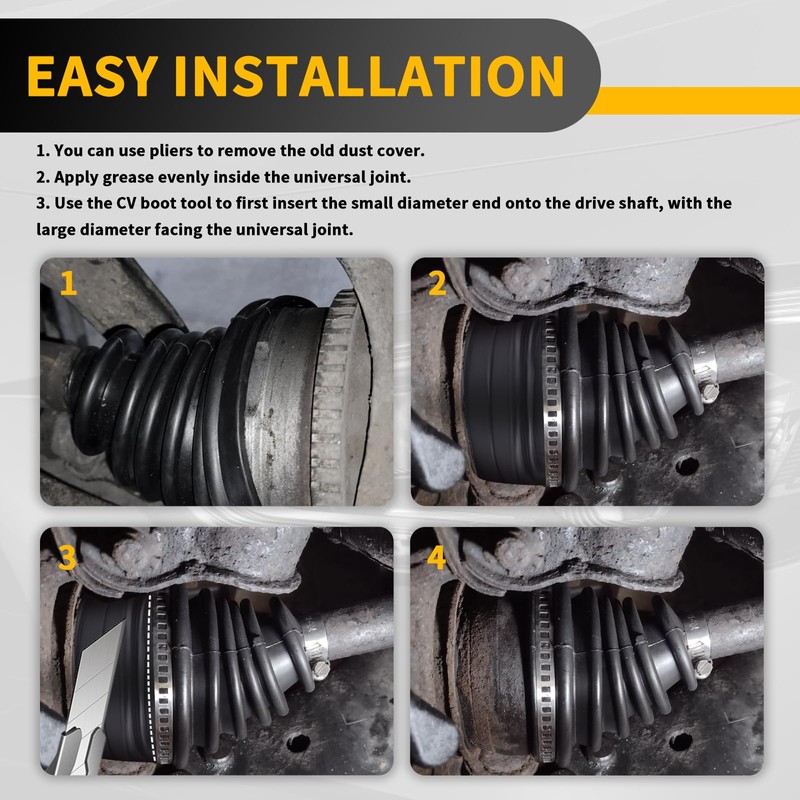 EASY INSTALLATION

1. You can use pliers to remove the old dust cover.
2. Apply grease evenly inside the universal joint.
3. Use the CV boot tool to first insert the small diameter end onto the drive shaft, with the large diameter facing the universal joint.

1

2

3

4