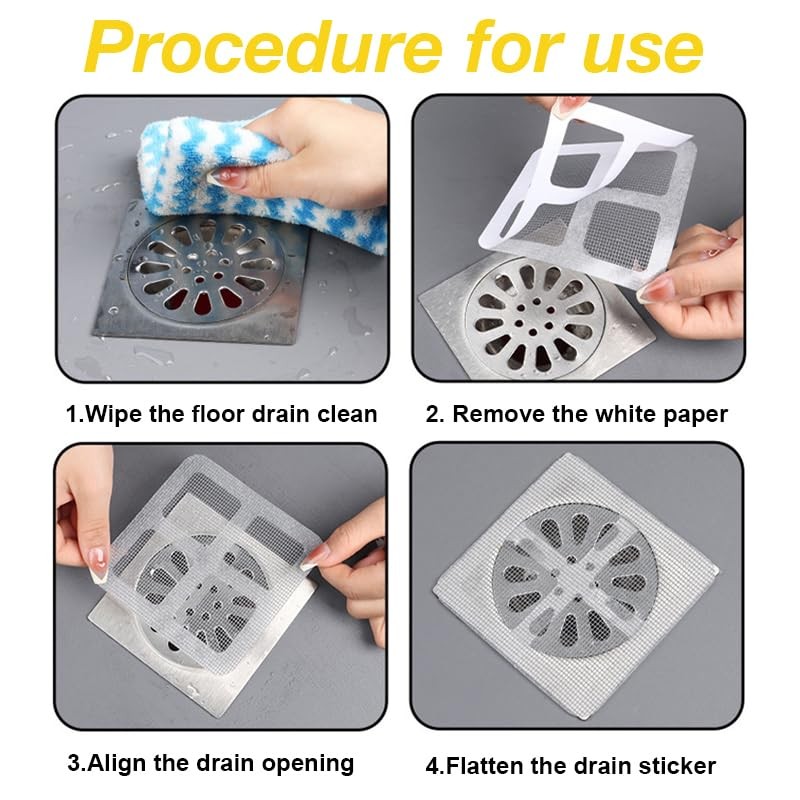 Procedure for use

1.Wipe the floor drain clean

2. Remove the white paper

3.Align the drain opening

4.Flatten the drain sticker