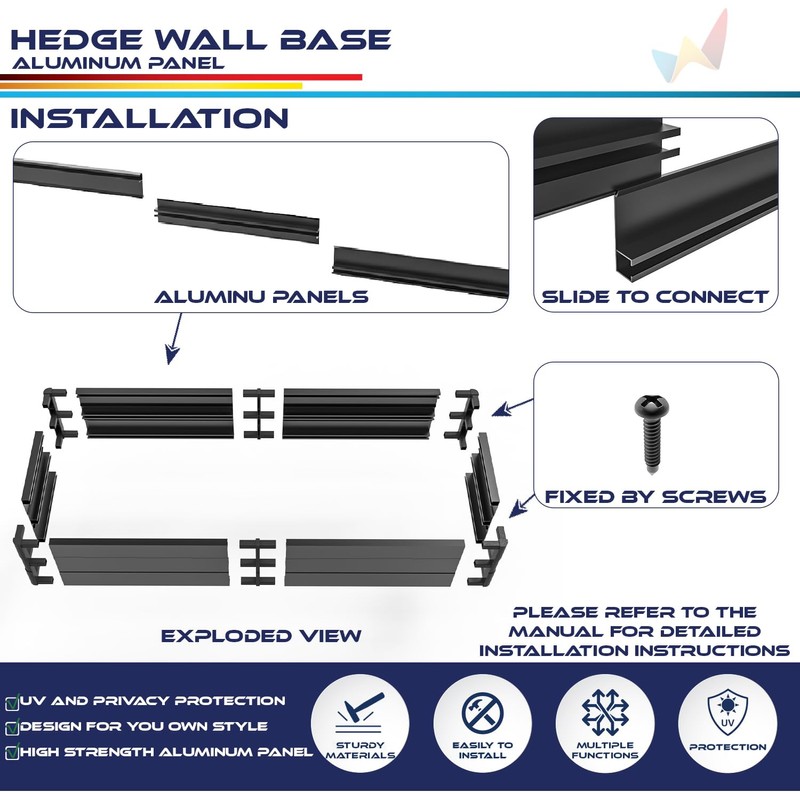 HEDGE WALL BASE
ALUMINUM PANEL

INSTALLATION

ALUMINU PANELS

SLIDE TO CONNECT

FIXED BY SCREWS

EXPLODED VIEW

PLEASE REFER TO THE MANUAL FOR DETAILED INSTALLATION INSTRUCTIONS

UV AND PRIVACY PROTECTION
DESIGN FOR YOU OWN STYLE
HIGH STRENGTH ALUMINUM PANEL

STURDY MATERIALS

EASILY TO INSTALL

MULTIPLE FUNCTIONS

UV

PROTECTION