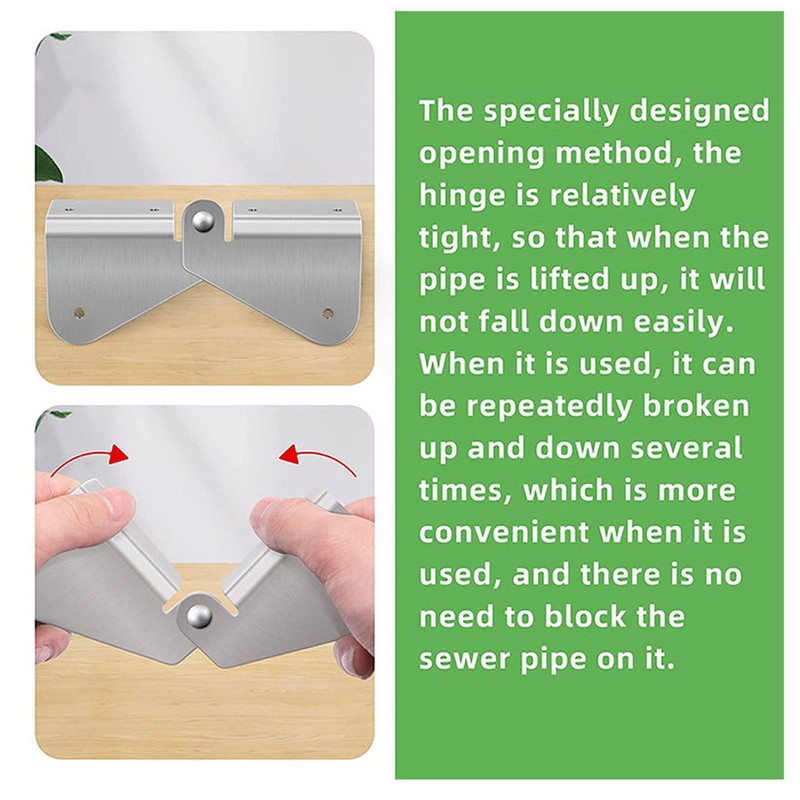 The specially designed opening method, the hinge is relatively tight, so that when the pipe is lifted up, it will not fall down easily. When it is used, it can be repeatedly broken up and down several times, which is more convenient when it is used, and there is no need to block the sewer pipe on it.