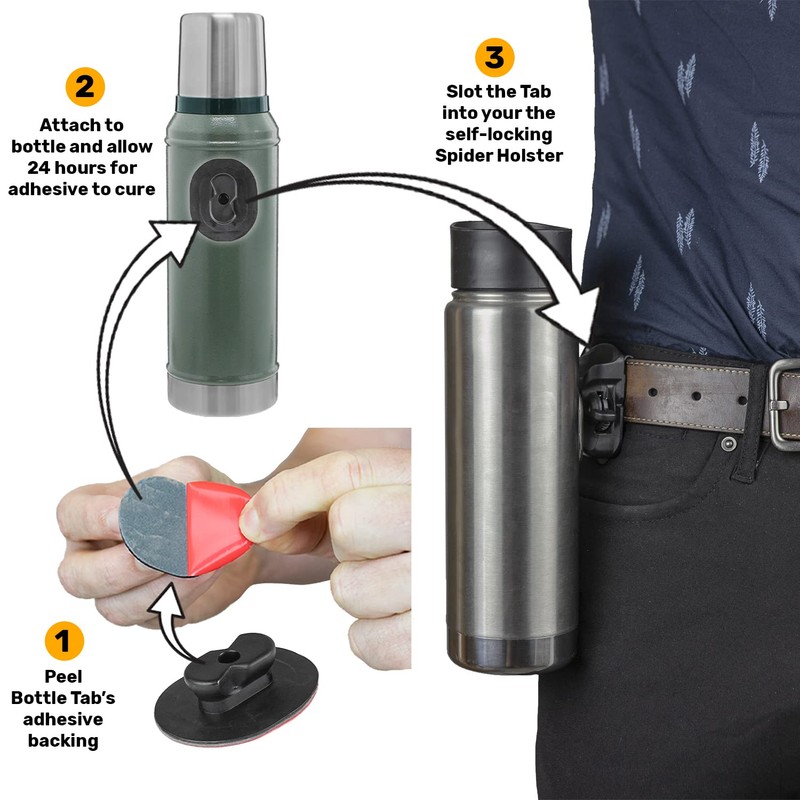 2
Attach to bottle and allow 24 hours for adhesive to cure

3
Slot the Tab into your the self-locking Spider Holster

1
Peel Bottle Tab's adhesive backing