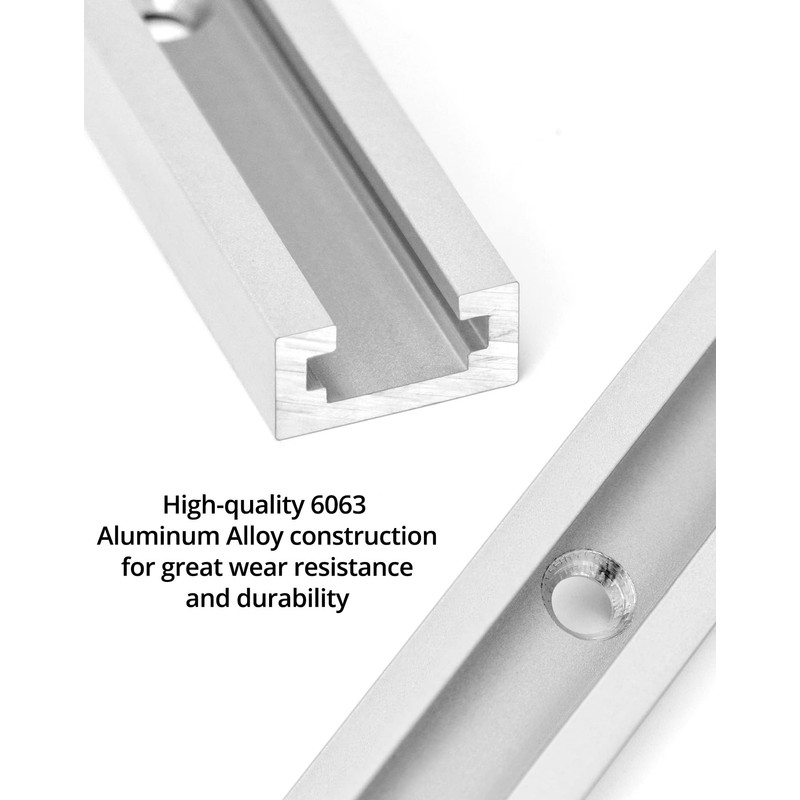 High-quality 6063
Aluminum Alloy construction
for great wear resistance
and durability