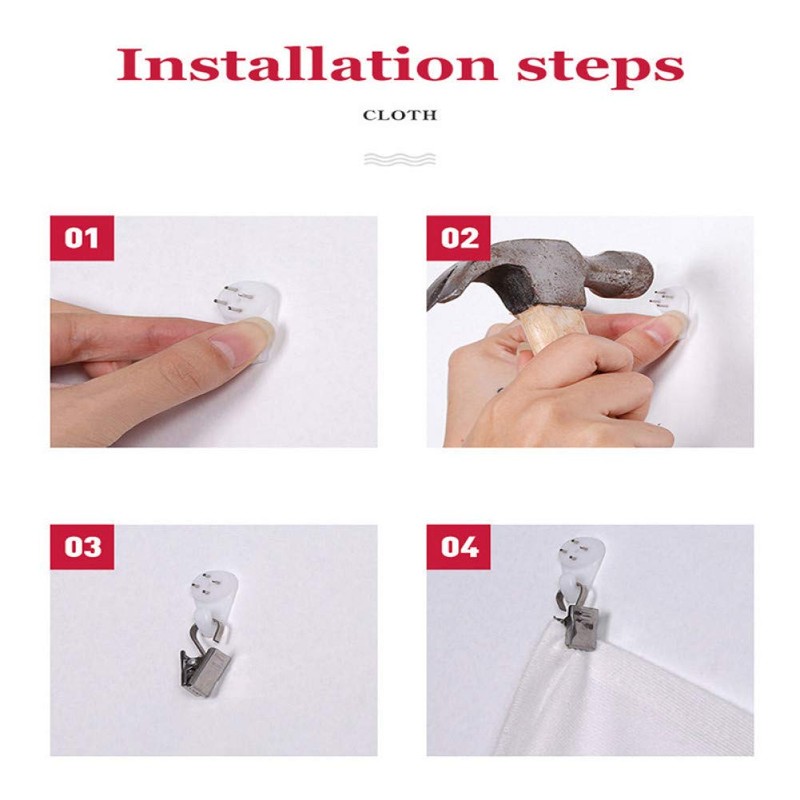 Installation steps

CLOTH

01

02

03

04