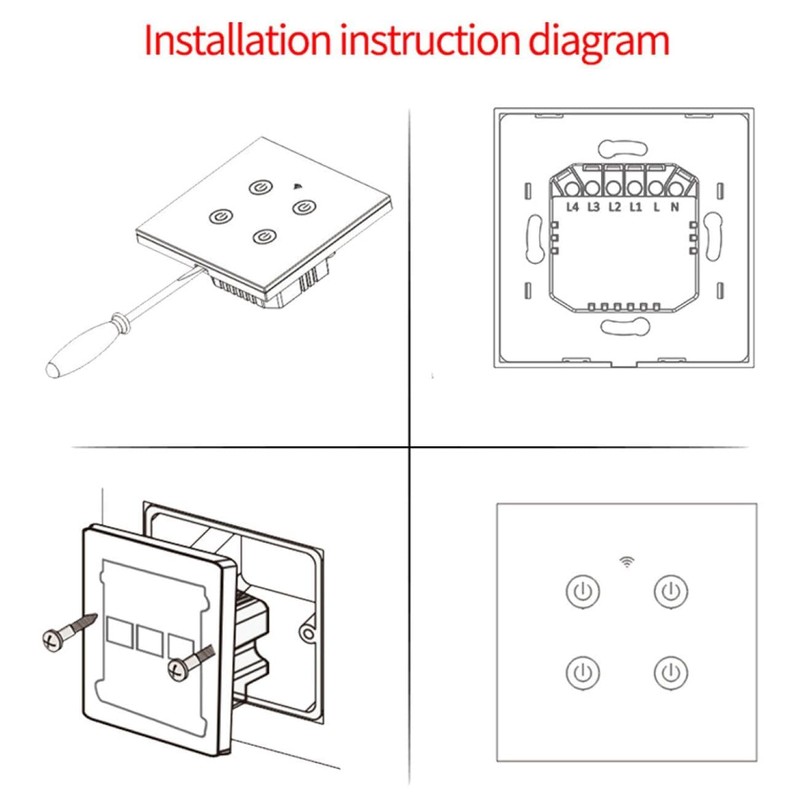 Installation instruction diagram

L4 L3 L2 L1 L N