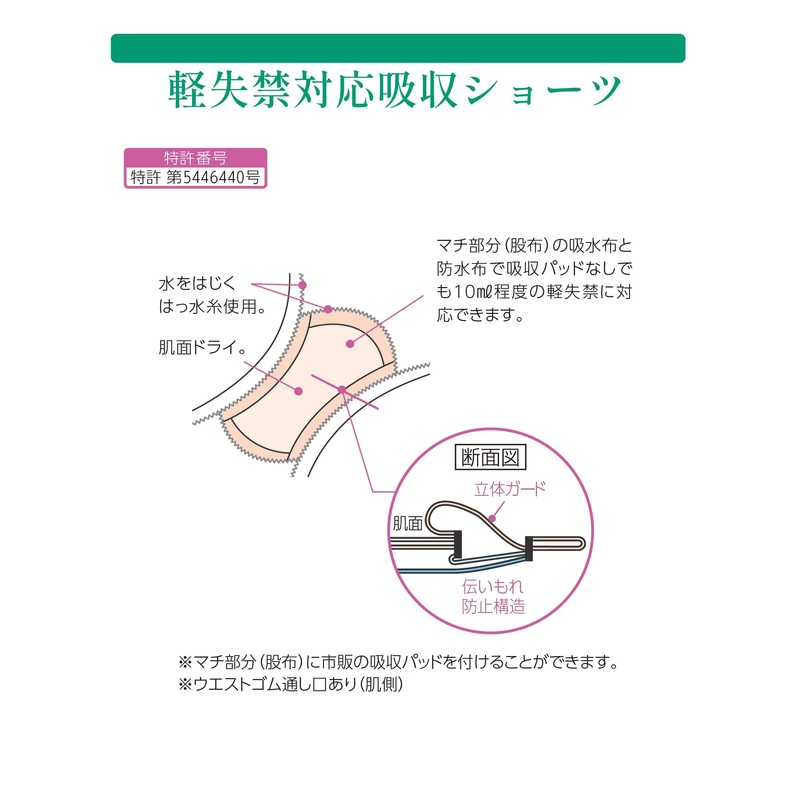 軽失禁対応吸収ショーツ

特許番号
特許 第5446440号

水をはじく
はっ水糸使用。

肌面ドライ。

マチ部分（股布）の吸水布と防水布で吸収パッドなしでも10㎖程度の軽失禁に対応できます。

断面図
立体ガード
肌面
伝いもれ
防止構造

※マチ部分（股布）に市販の吸収パッドを付けることができます。
※ウエストゴム通し口あり（肌側）