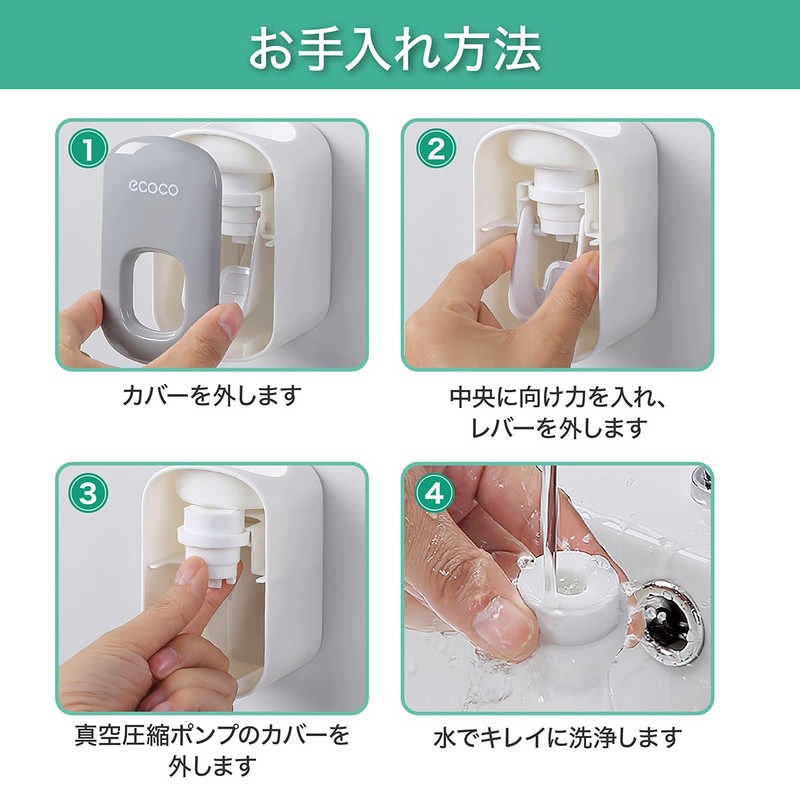 お手入れ方法

1
ecoco
カバーを外します

2
中央に向け力を入れ、レバーを外します

3
真空圧縮ポンプのカバーを外します

4
水でキレイに洗浄します