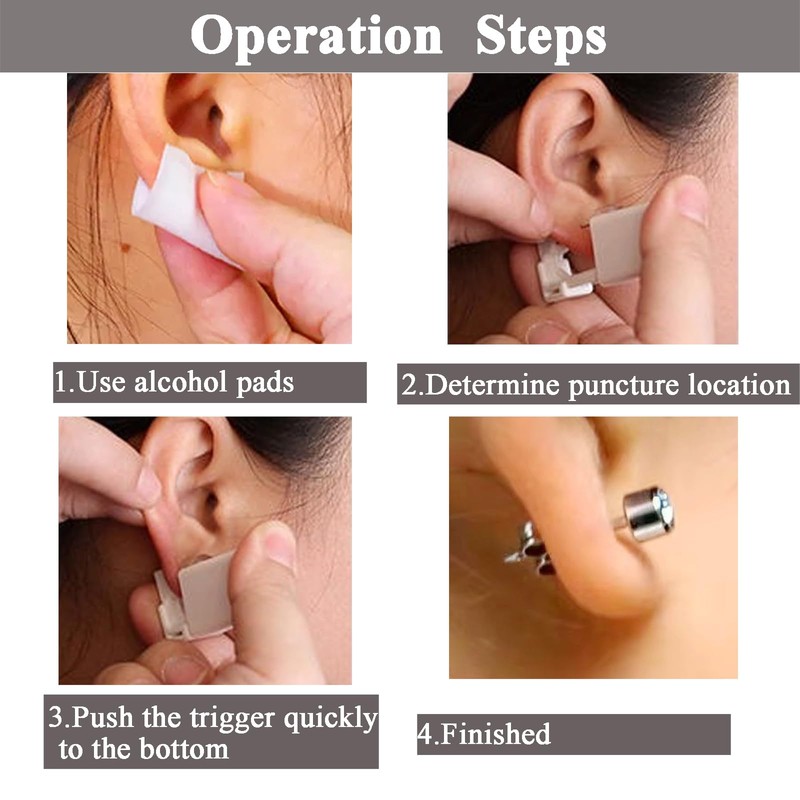 Operation Steps

1.Use alcohol pads

2.Determine puncture location

3.Push the trigger quickly to the bottom

4.Finished