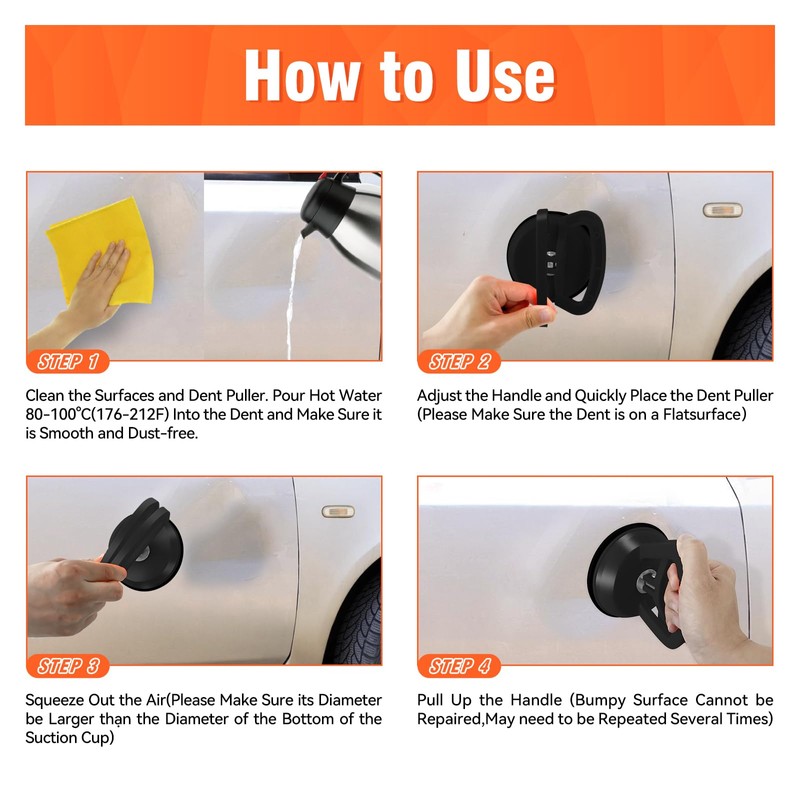 How to Use

STEP 1

Clean the Surfaces and Dent Puller. Pour Hot Water 80-100°C(176-212F) Into the Dent and Make Sure it is Smooth and Dust-free.

STEP 2

Adjust the Handle and Quickly Place the Dent Puller (Please Make Sure the Dent is on a Flatsurface)

STEP 3

Squeeze Out the Air(Please Make Sure its Diameter be Larger than the Diameter of the Bottom of the Suction Cup)

STEP 4

Pull Up the Handle (Bumpy Surface Cannot be Repaired,May need to be Repeated Several Times)