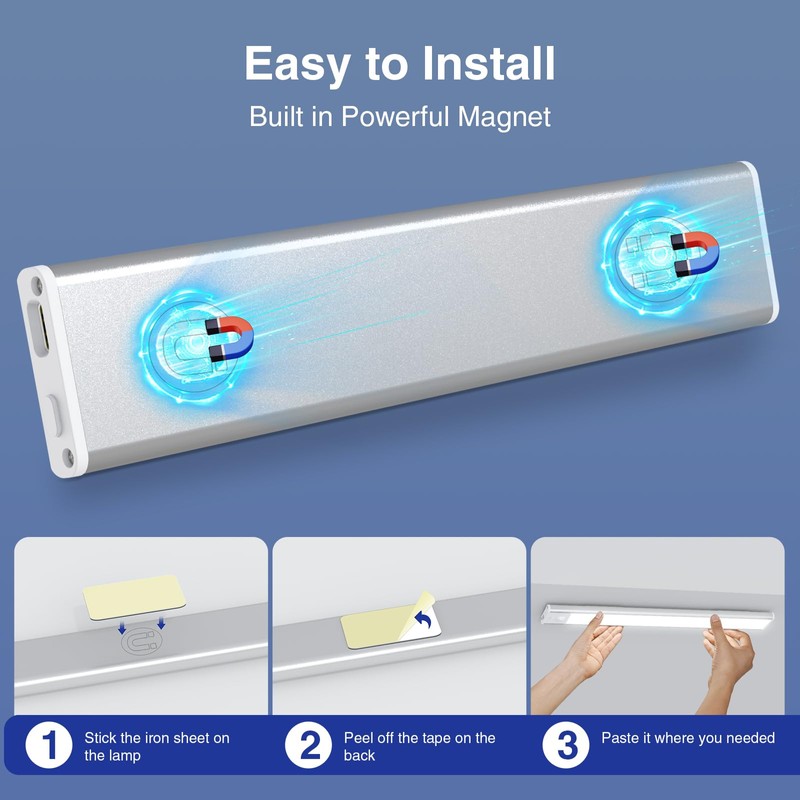 Easy to Install

Built in Powerful Magnet

1 Stick the iron sheet on the lamp

2 Peel off the tape on the back

3 Paste it where you needed