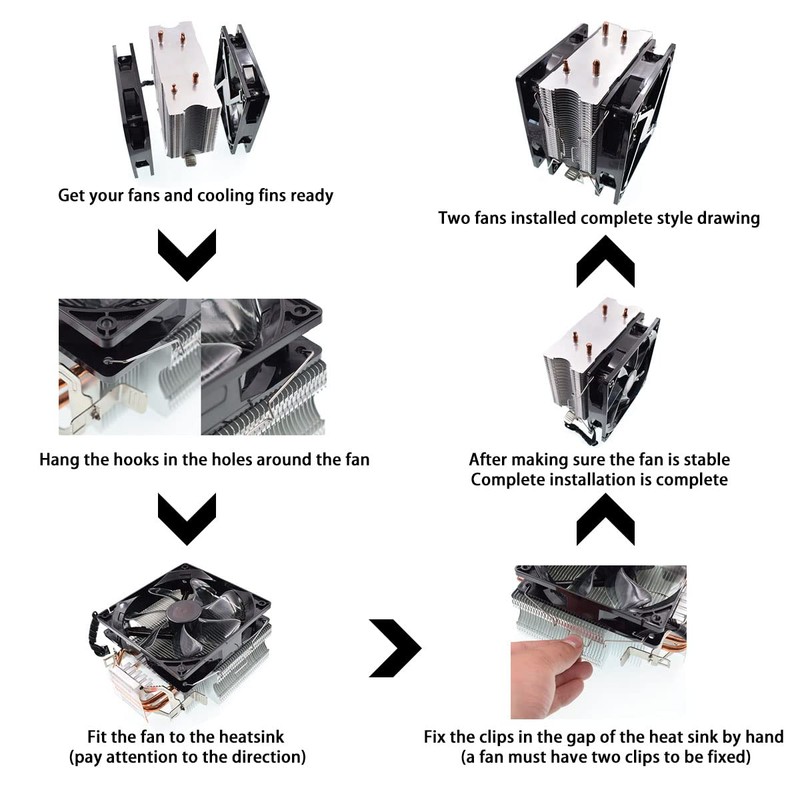 Get your fans and cooling fins ready

Hang the hooks in the holes around the fan

Fit the fan to the heatsink
(pay attention to the direction)

Fix the clips in the gap of the heat sink by hand
(a fan must have two clips to be fixed)

After making sure the fan is stable
Complete installation is complete

Two fans installed complete style drawing