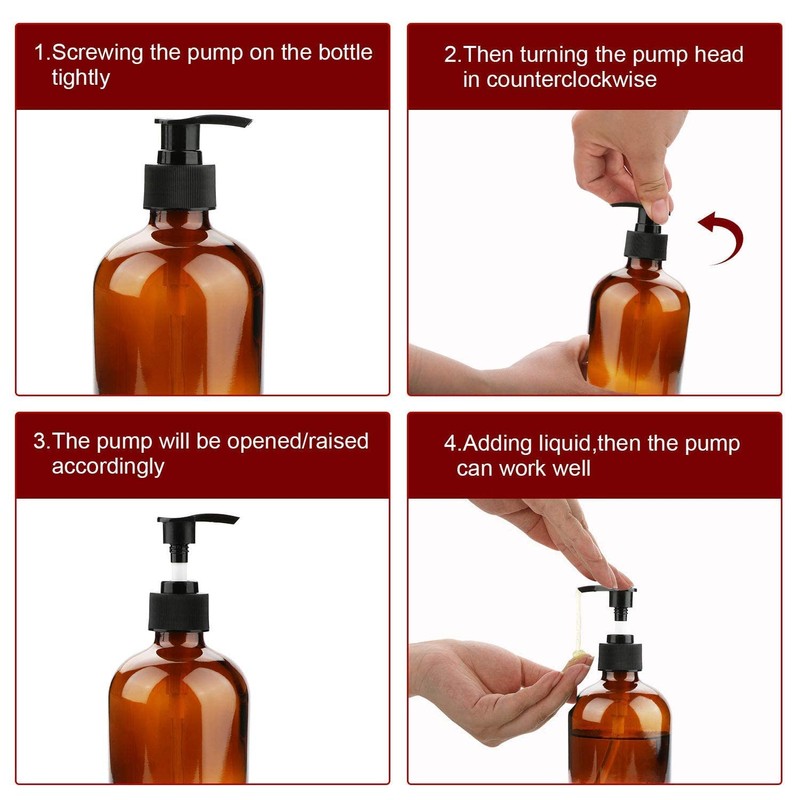 1.Screwing the pump on the bottle tightly

2.Then turning the pump head in counterclockwise

3.The pump will be opened/raised accordingly

4.Adding liquid,then the pump can work well