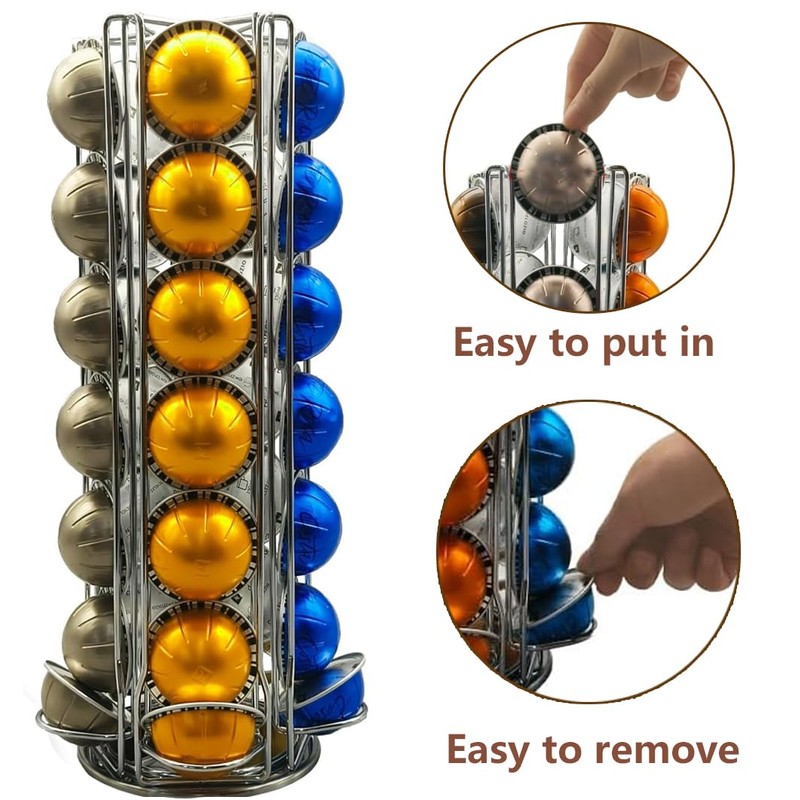 Easy to put in

Easy to remove