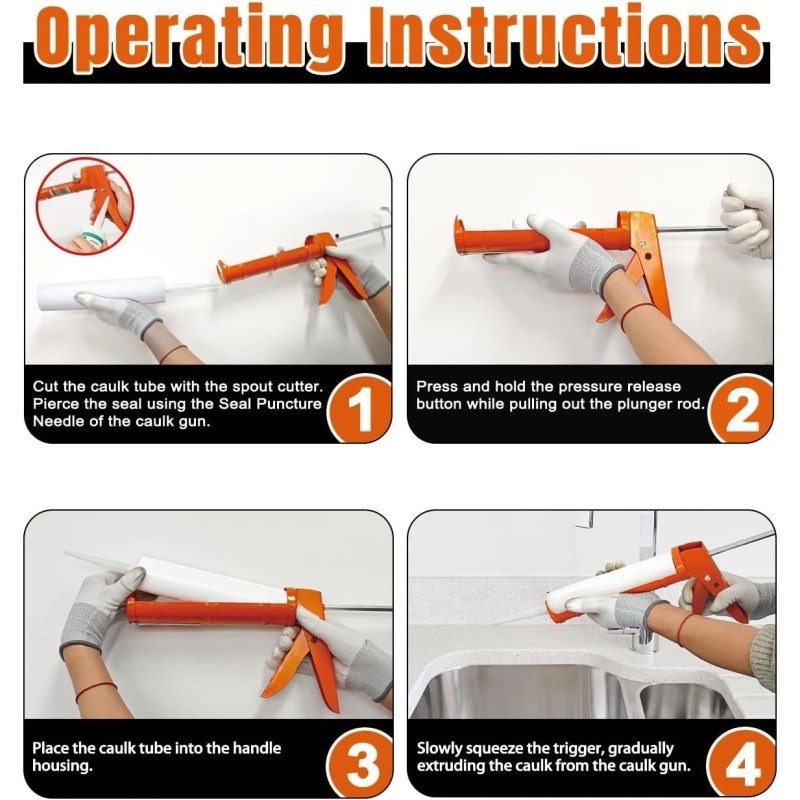 Operating Instructions

Cut the caulk tube with the spout cutter. Pierce the seal using the Seal Puncture Needle of the caulk gun.

1

Press and hold the pressure release button while pulling out the plunger rod.

2

Place the caulk tube into the handle housing.

3

Slowly squeeze the trigger, gradually extruding the caulk from the caulk gun.

4