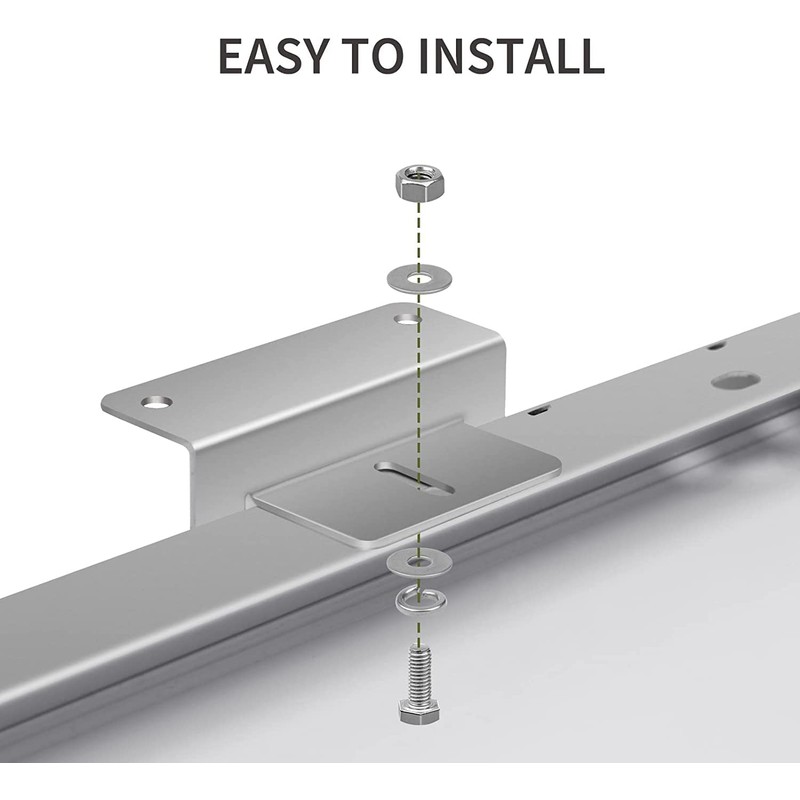 EASY TO INSTALL