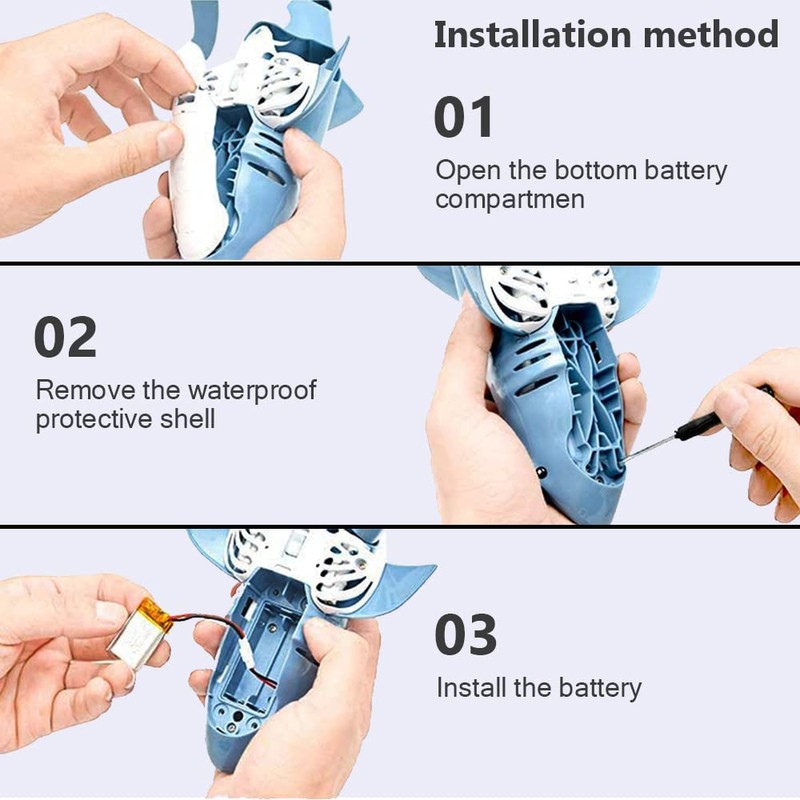 Installation method

01

Open the bottom battery compartmen

02

Remove the waterproof protective shell

03

Install the battery