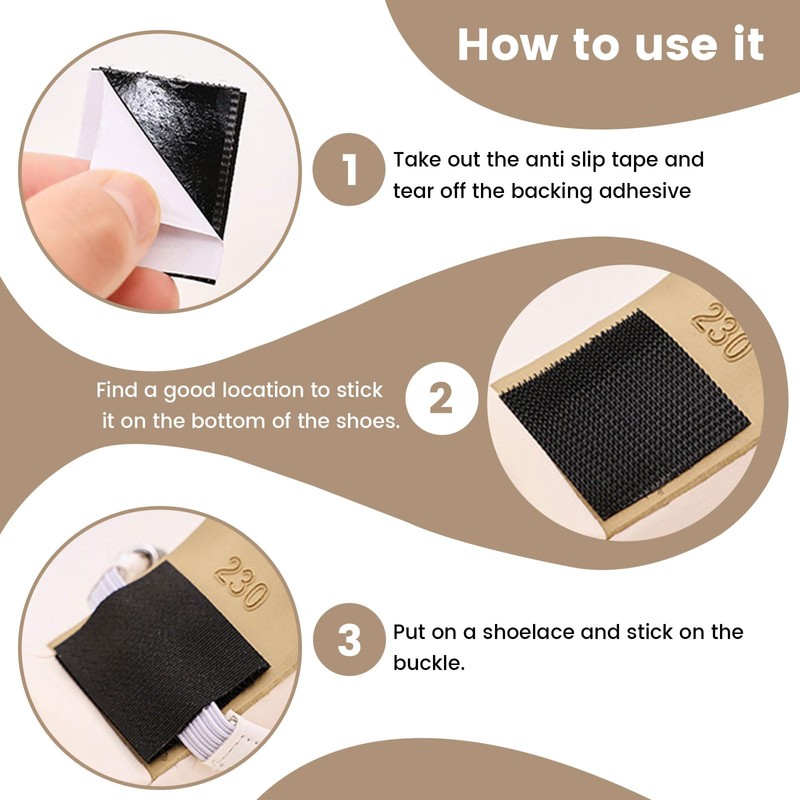 How to use it

1 Take out the anti slip tape and tear off the backing adhesive

230

Find a good location to stick it on the bottom of the shoes. 2

230

3 Put on a shoelace and stick on the buckle.