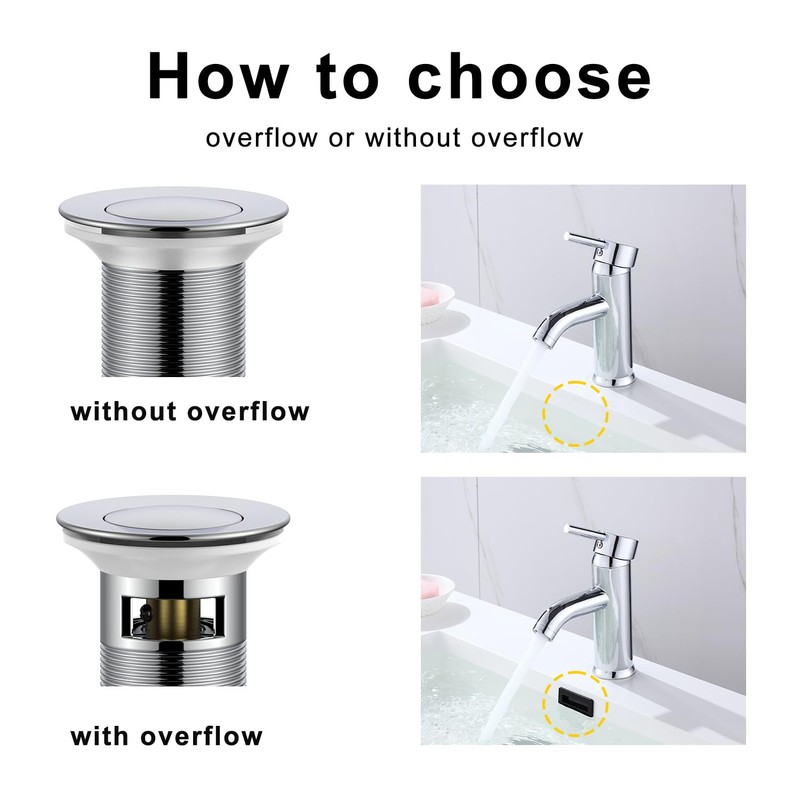 How to choose

overflow or without overflow

without overflow

with overflow