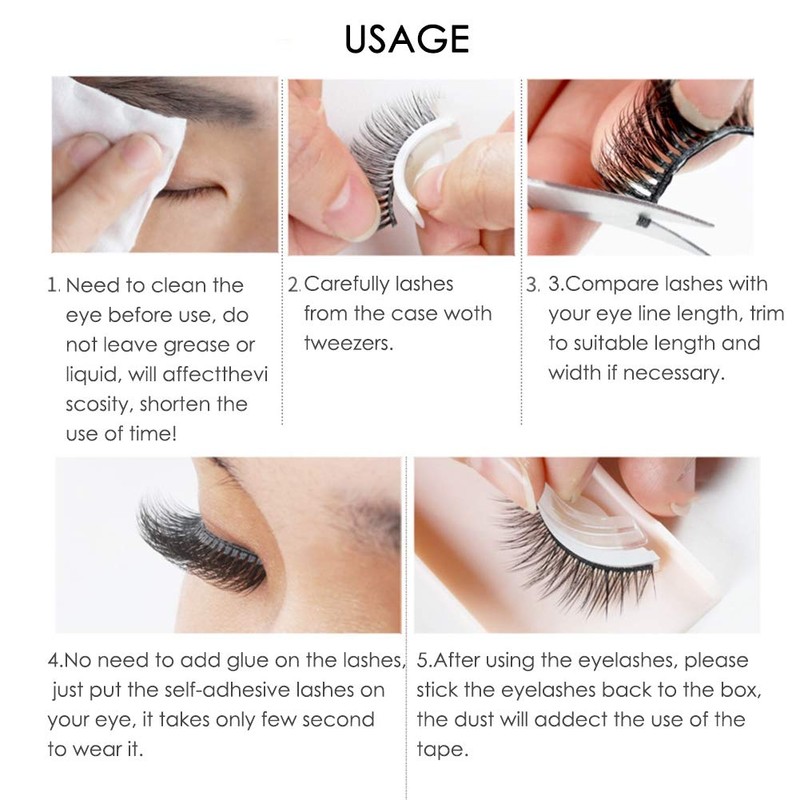 USAGE

1. Need to clean the eye before use, do not leave grease or liquid, will affectthevi scosity, shorten the use of time!

2. Carefully lashes from the case woth tweezers.

3. 3.Compare lashes with your eye line length, trim to suitable length and width if necessary.

4.No need to add glue on the lashes, just put the self-adhesive lashes on your eye, it takes only few second to wear it.

5.After using the eyelashes, please stick the eyelashes back to the box, the dust will addect the use of the tape.