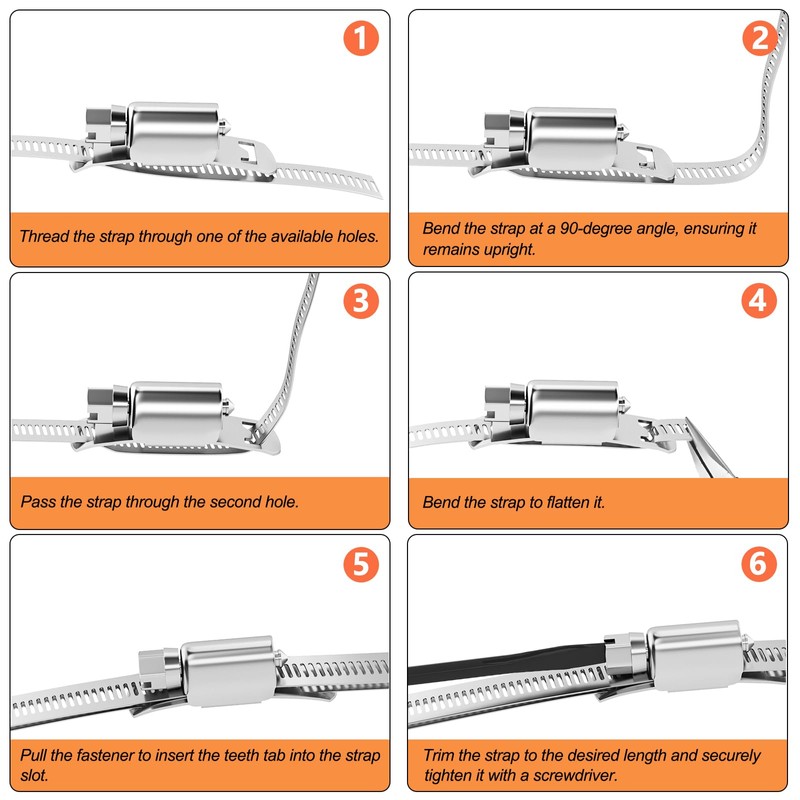 1

Thread the strap through one of the available holes.

2

Bend the strap at a 90-degree angle, ensuring it remains upright.

3

Pass the strap through the second hole.

4

Bend the strap to flatten it.

5

Pull the fastener to insert the teeth tab into the strap slot.

6

Trim the strap to the desired length and securely tighten it with a screwdriver.