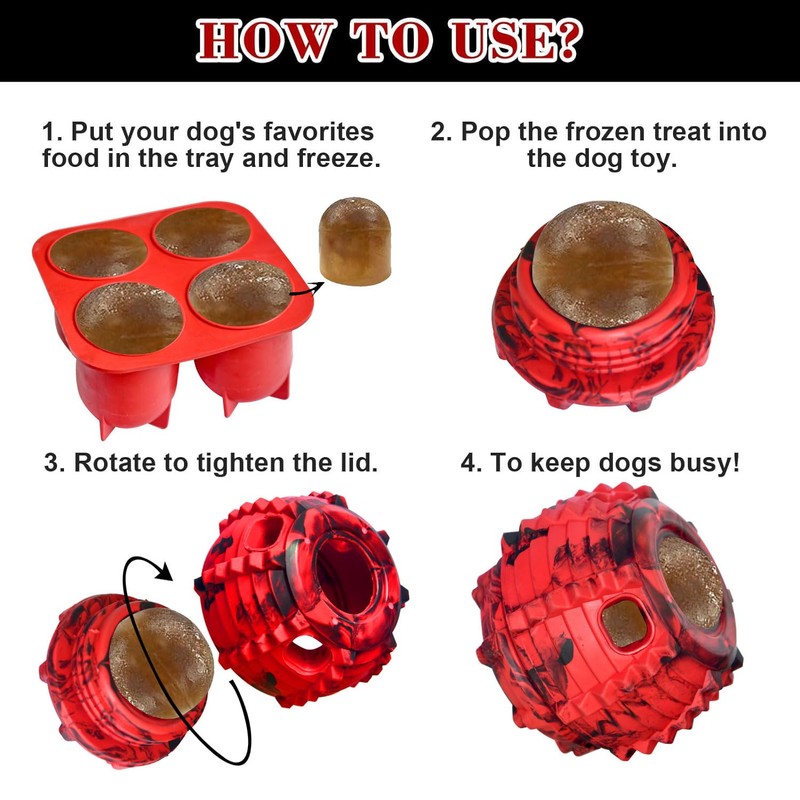 HOW TO USE?

1. Put your dog's favorites food in the tray and freeze.

2. Pop the frozen treat into the dog toy.

3. Rotate to tighten the lid.

4. To keep dogs busy!