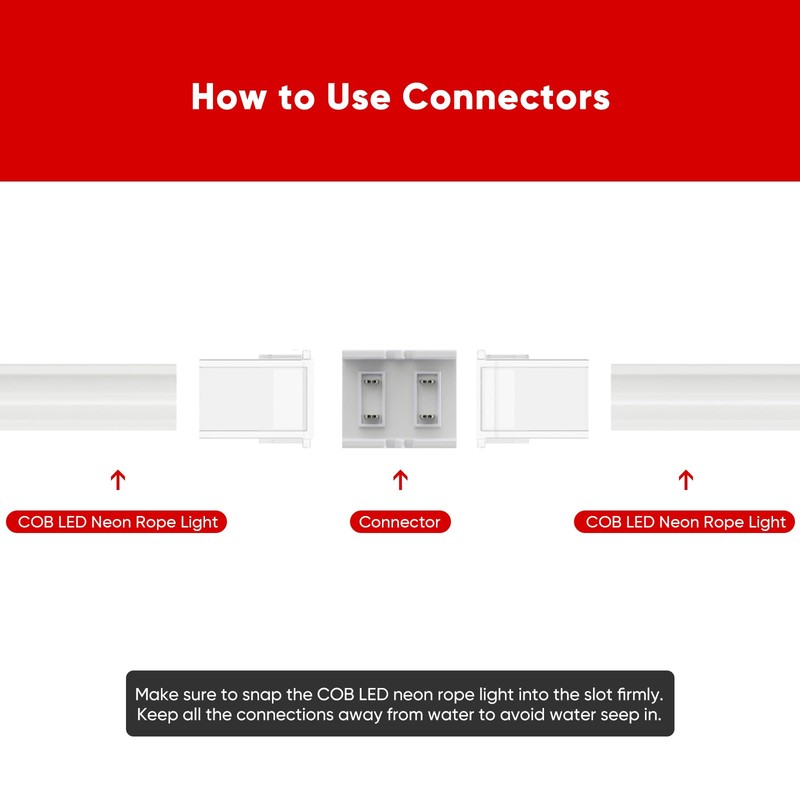 How to Use Connectors

COB LED Neon Rope Light

Connector

COB LED Neon Rope Light

Make sure to snap the COB LED neon rope light into the slot firmly. Keep all the connections away from water to avoid water seep in.