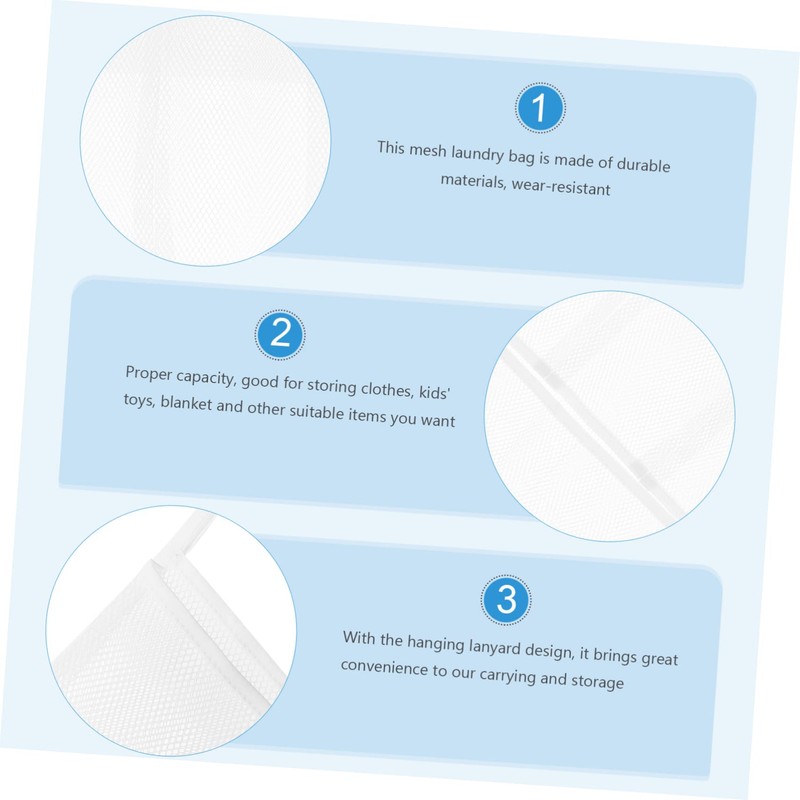 1

This mesh laundry bag is made of durable materials, wear-resistant

2

Proper capacity, good for storing clothes, kids' toys, blanket and other suitable items you want

3

With the hanging lanyard design, it brings great convenience to our carrying and storage