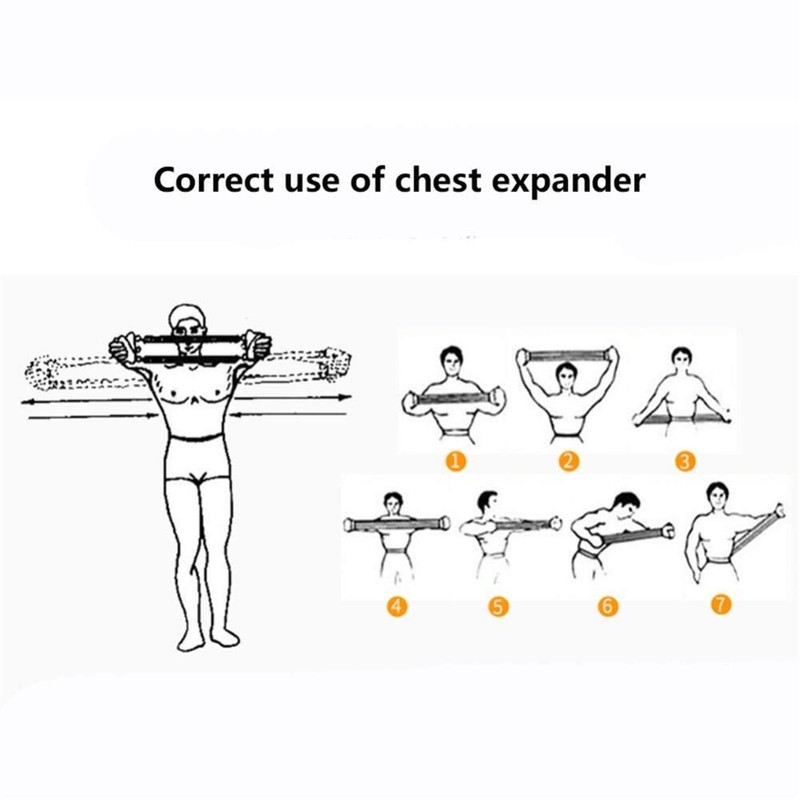 Correct use of chest expander

1

2

3

4

5

6

7