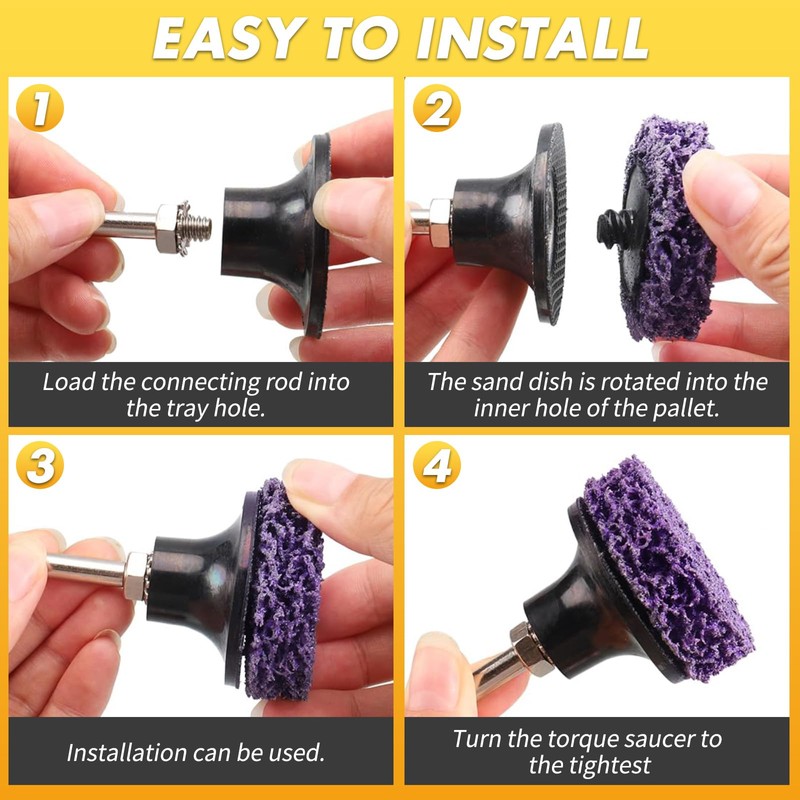 EASY TO INSTALL

1

Load the connecting rod into the tray hole.

2

The sand dish is rotated into the inner hole of the pallet.

3

Installation can be used.

4

Turn the torque saucer to the tightest