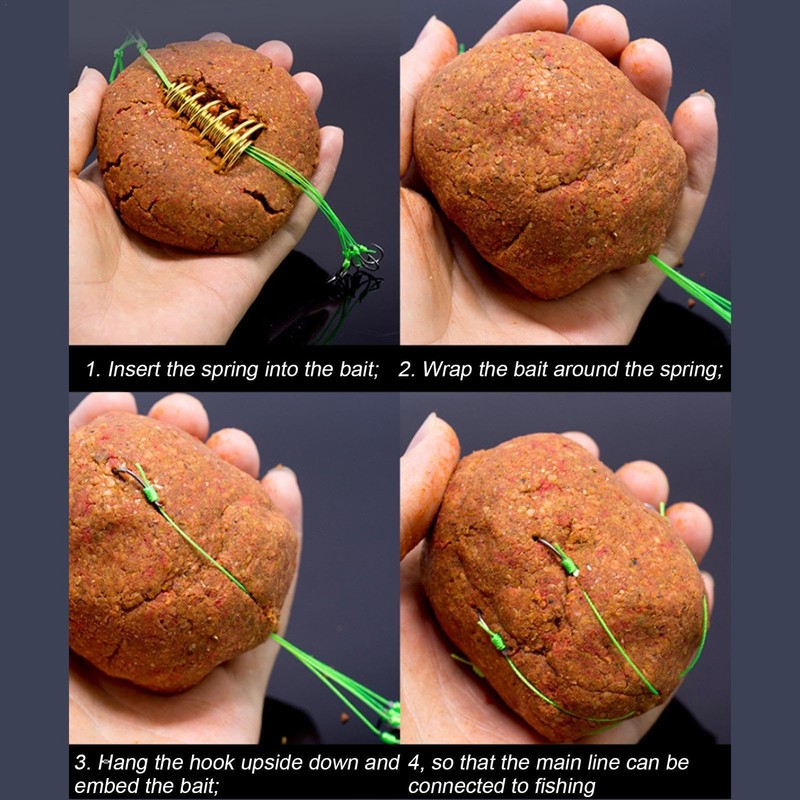 1. Insert the spring into the bait;

2. Wrap the bait around the spring;

3. Hang the hook upside down and embed the bait;

4, so that the main line can be connected to fishing