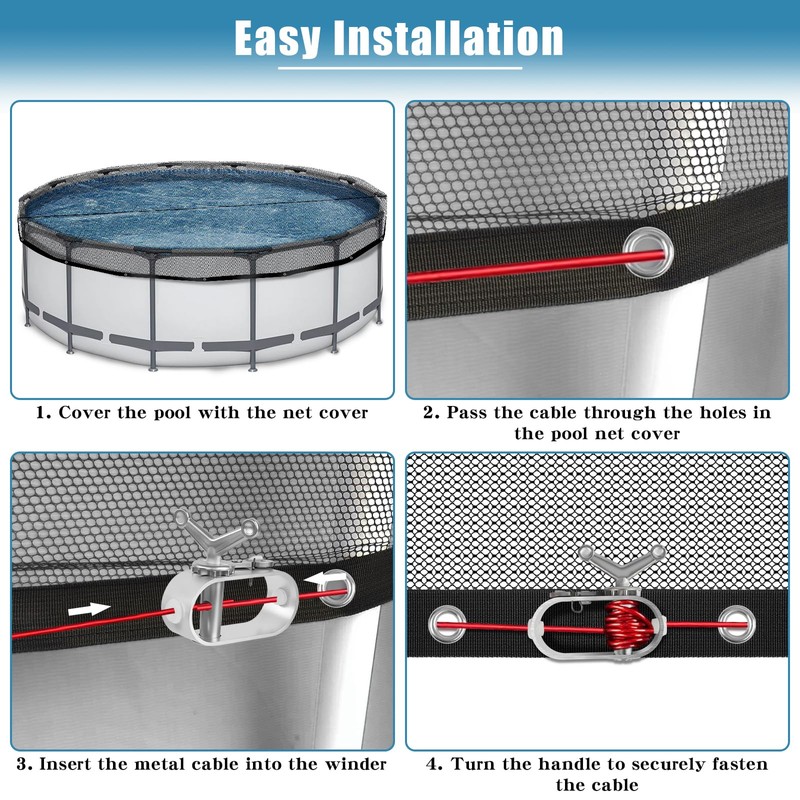 Easy Installation

1. Cover the pool with the net cover

2. Pass the cable through the holes in the pool net cover

3. Insert the metal cable into the winder

4. Turn the handle to securely fasten the cable