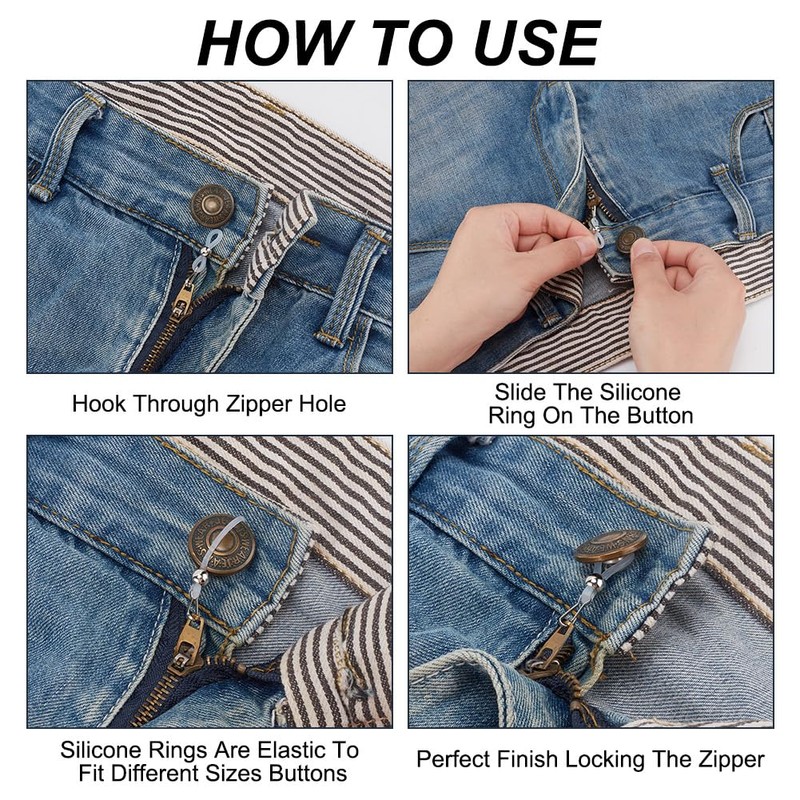 HOW TO USE

Hook Through Zipper Hole

Slide The Silicone Ring On The Button

Silicone Rings Are Elastic To Fit Different Sizes Buttons

Perfect Finish Locking The Zipper