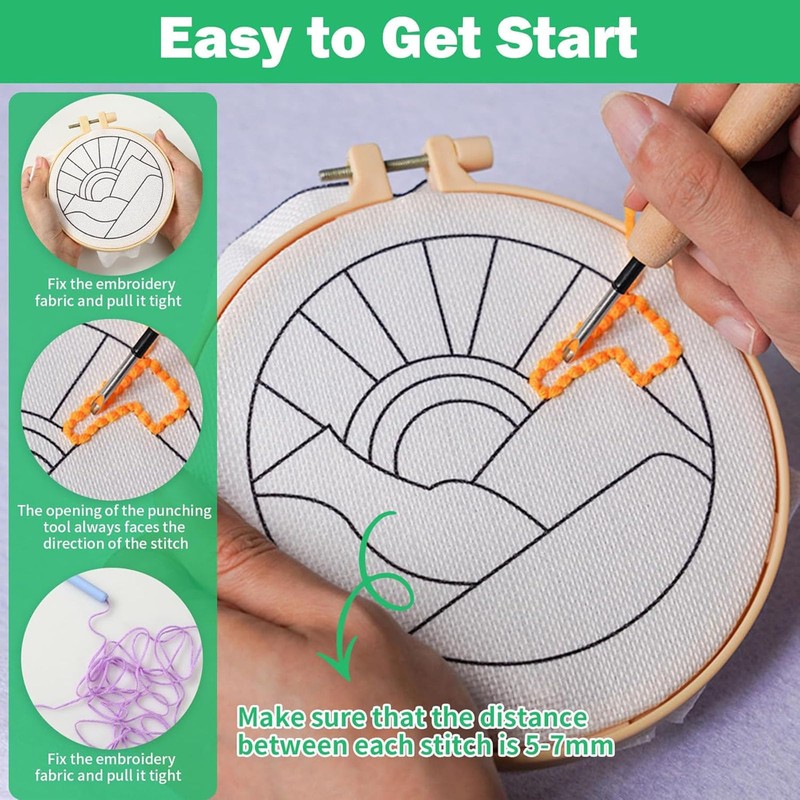 Easy to Get Start

Fix the embroidery fabric and pull it tight

The opening of the punching tool always faces the direction of the stitch

Fix the embroidery fabric and pull it tight

Make sure that the distance between each stitch is 5-7mm