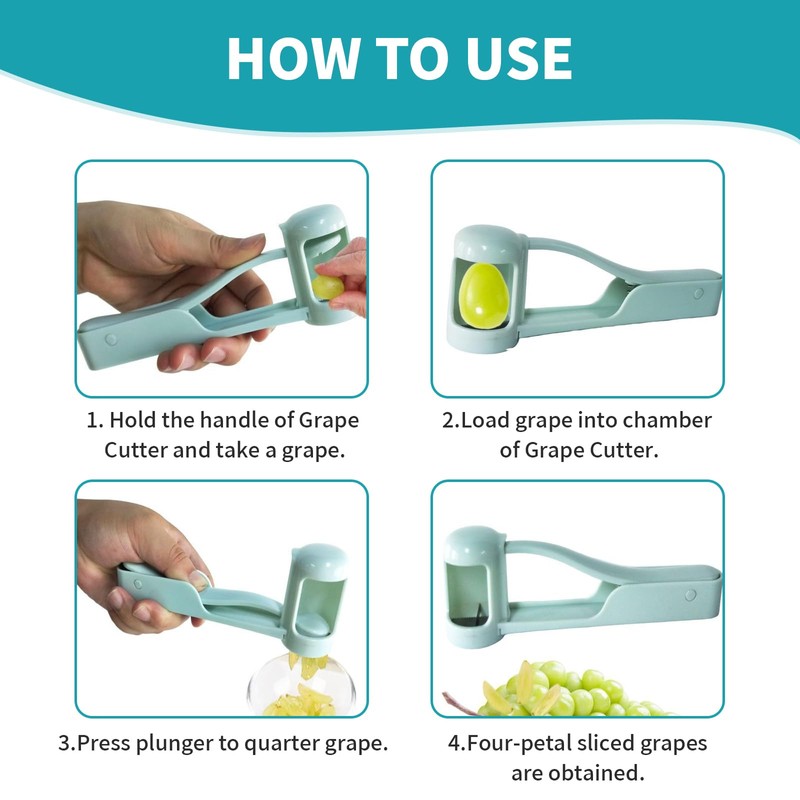 HOW TO USE

1. Hold the handle of Grape Cutter and take a grape.

2.Load grape into chamber of Grape Cutter.

3.Press plunger to quarter grape.

4.Four-petal sliced grapes are obtained.