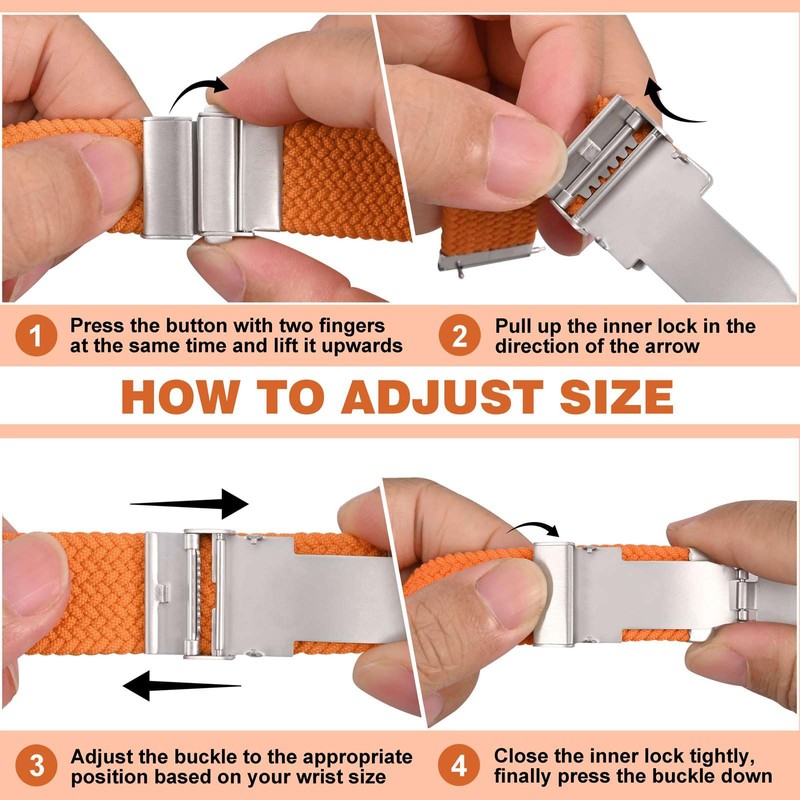 1 Press the button with two fingers at the same time and lift it upwards

2 Pull up the inner lock in the direction of the arrow

HOW TO ADJUST SIZE

3 Adjust the buckle to the appropriate position based on your wrist size

4 Close the inner lock tightly, finally press the buckle down