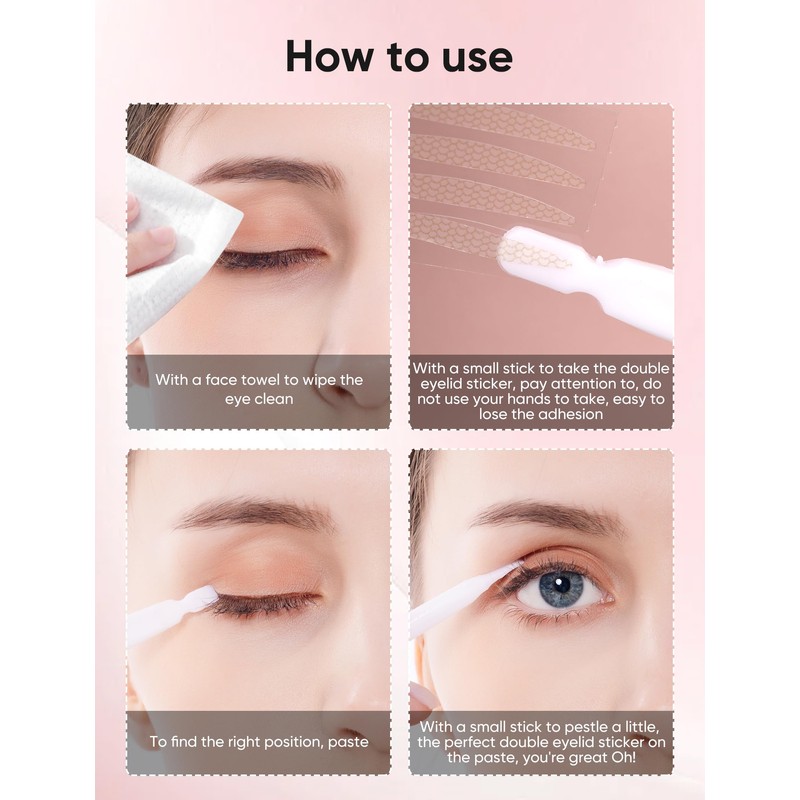 How to use

With a face towel to wipe the eye clean

With a small stick to take the double eyelid sticker, pay attention to, do not use your hands to take, easy to lose the adhesion

To find the right position, paste

With a small stick to pestle a little, the perfect double eyelid sticker on the paste, you're great Oh!