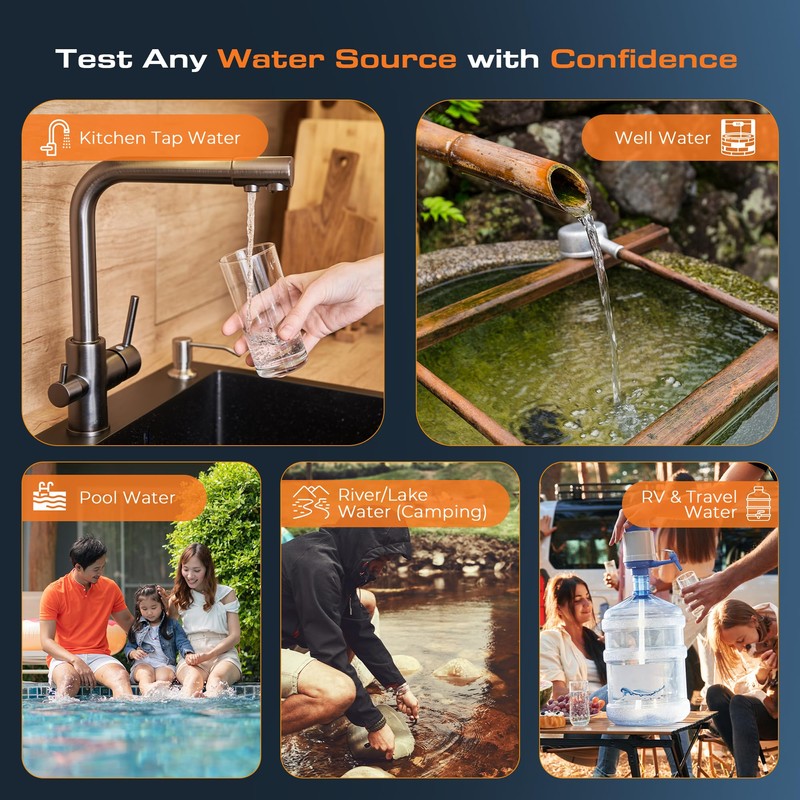 Test Any Water Source with Confidence

Kitchen Tap Water

Well Water

Pool Water

River/Lake Water (Camping)

RV & Travel Water