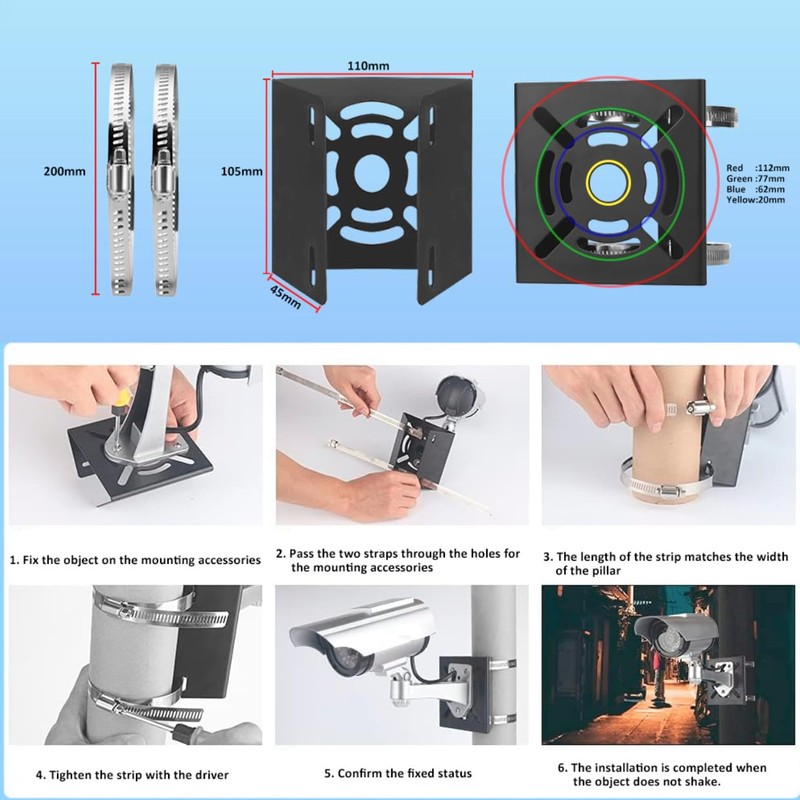 200mm

110mm

105mm

45mm

Red :112mm
Green :77mm
Blue :62mm
Yellow:20mm

1. Fix the object on the mounting accessories

2. Pass the two straps through the holes for the mounting accessories

3. The length of the strip matches the width of the pillar

4. Tighten the strip with the driver

5. Confirm the fixed status

6. The installation is completed when the object does not shake.