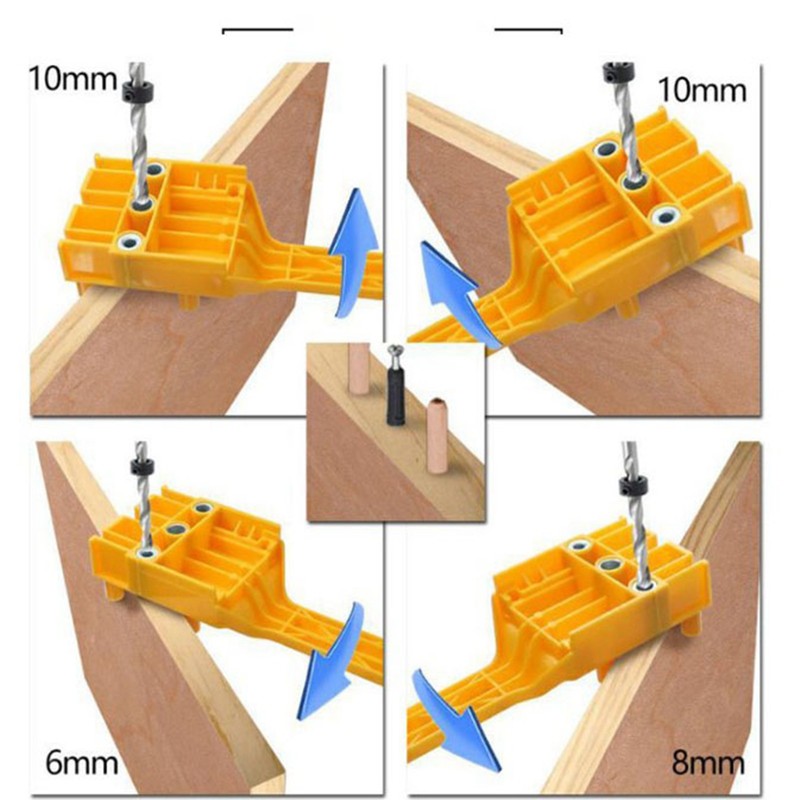 10mm

10mm

6mm

8mm