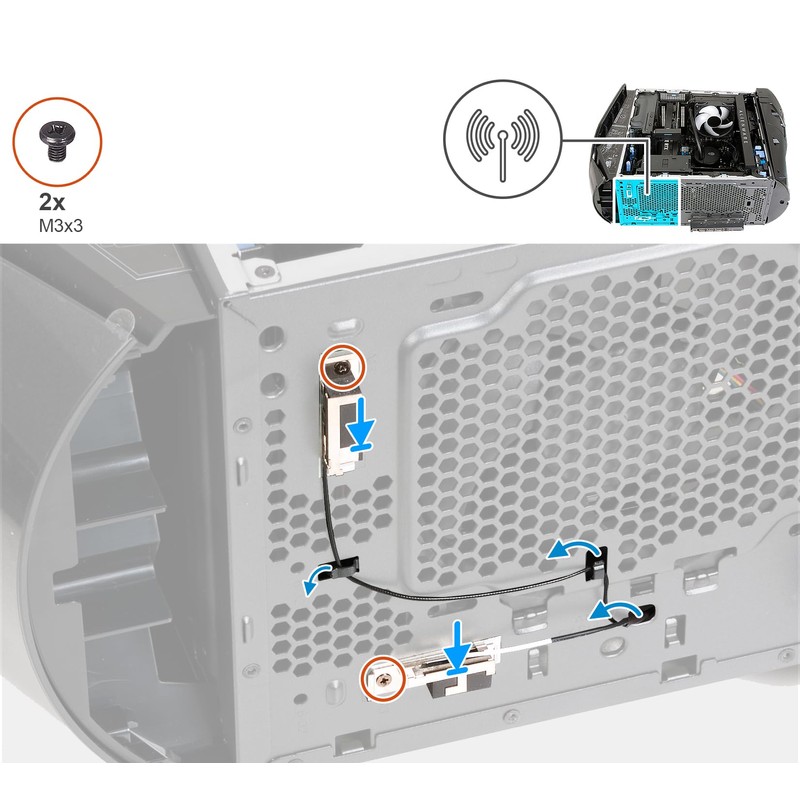 2x
M3x3